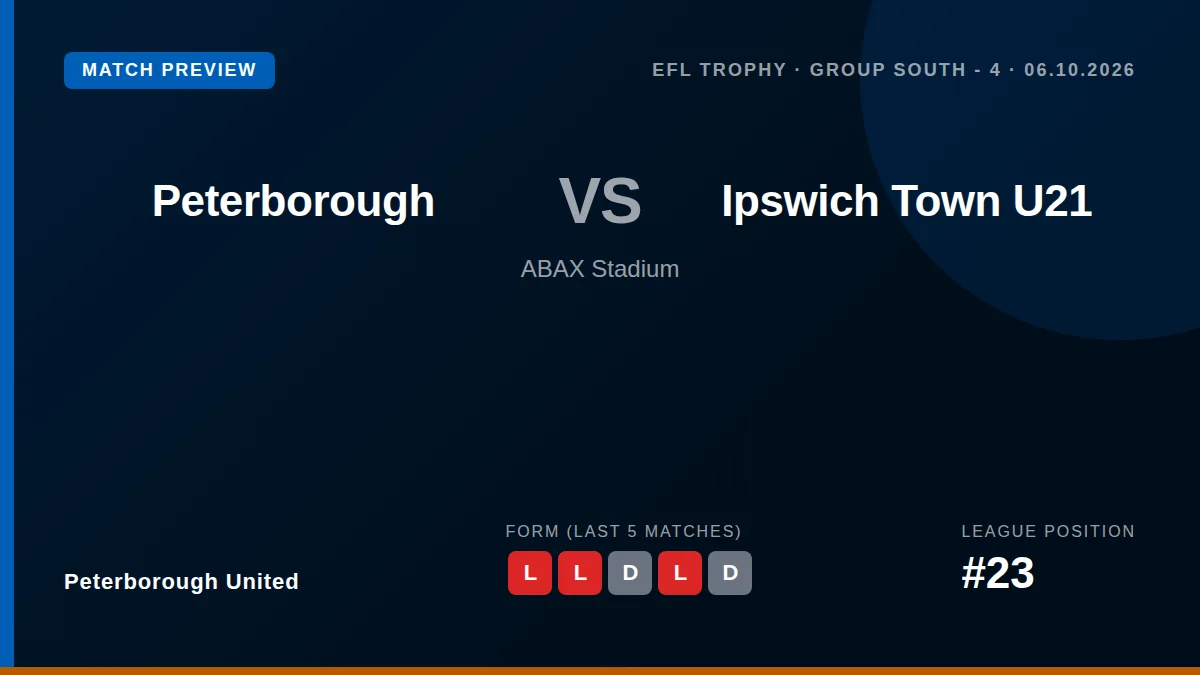 MATCH PREVIEW

EFL TROPHY · GROUP SOUTH - 4 · 06.10.2026

Peterborough

VS

Ipswich Town U21

ABAX Stadium

Peterborough United

FORM (LAST 5 MATCHES)

L L D L D

LEAGUE POSITION

#23