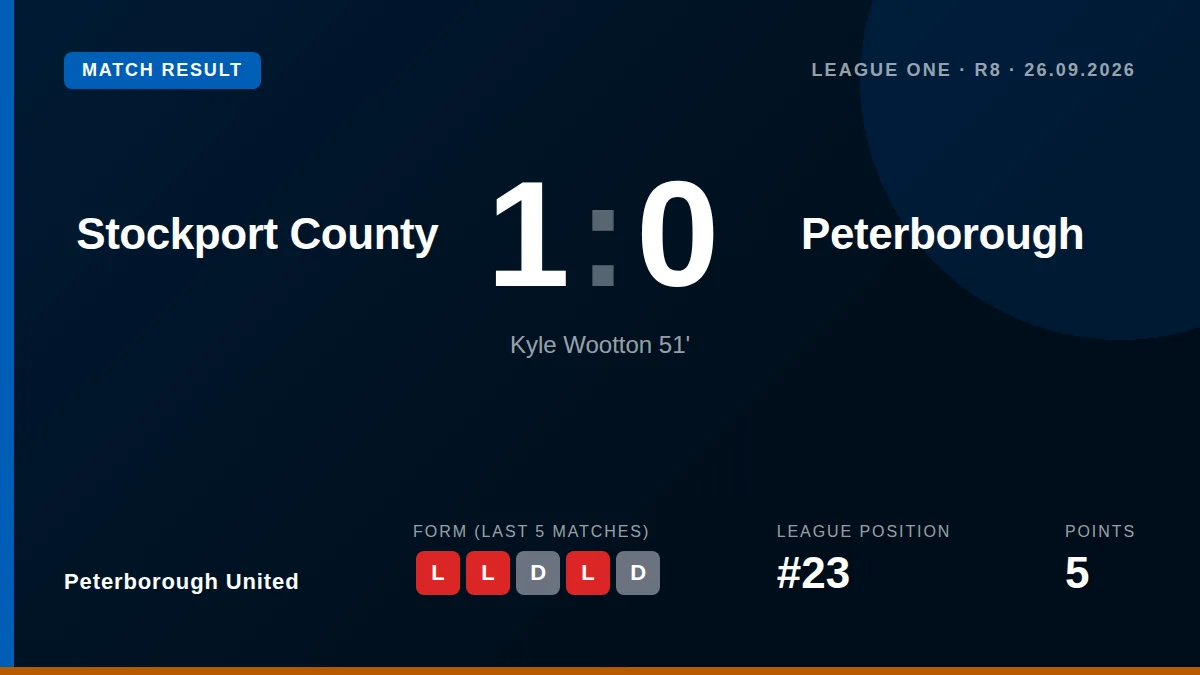 MATCH RESULT

LEAGUE ONE · R8 · 26.09.2026

Stockport County

1:0

Peterborough

Kyle Wootton 51'

Peterborough United

FORM (LAST 5 MATCHES)

L L D L D

LEAGUE POSITION

#23

POINTS

5