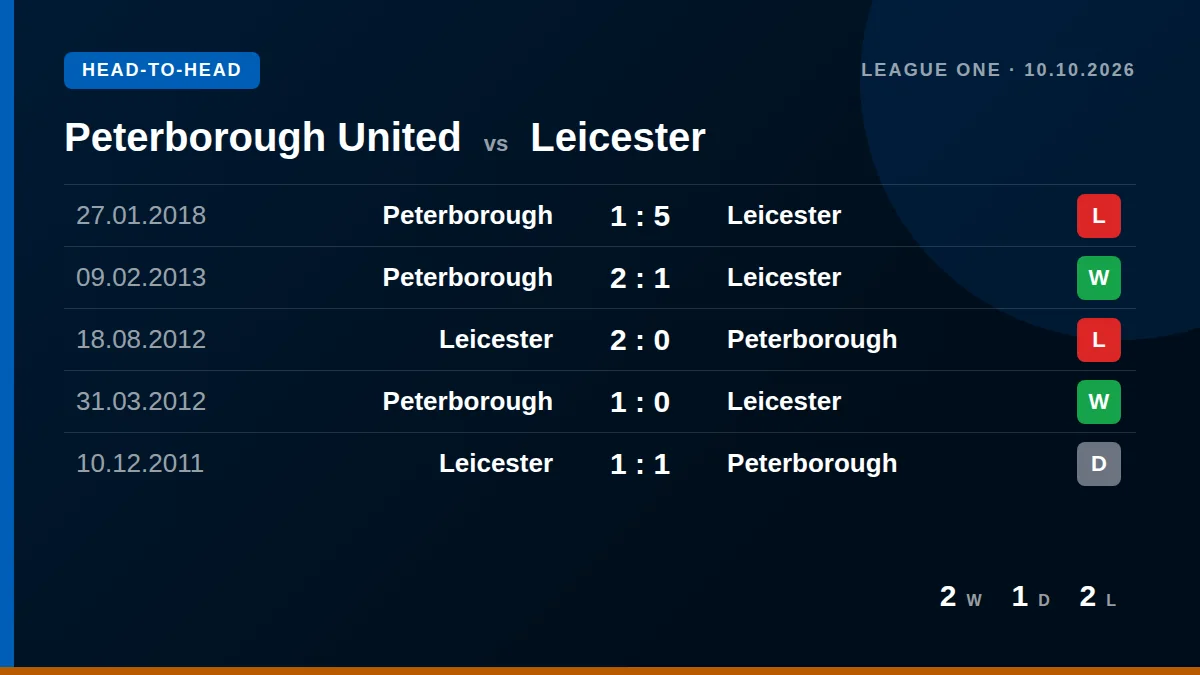 HEAD-TO-HEAD

LEAGUE ONE · 10.10.2026

Peterborough United vs Leicester

| 27.01.2018 | Peterborough | 1 : 5 | Leicester | L |
|---|---|---|---|---|
| 09.02.2013 | Peterborough | 2 : 1 | Leicester | W |
| 18.08.2012 | Leicester | 2 : 0 | Peterborough | L |
| 31.03.2012 | Peterborough | 1 : 0 | Leicester | W |
| 10.12.2011 | Leicester | 1 : 1 | Peterborough | D |

2 W 1 D 2 L