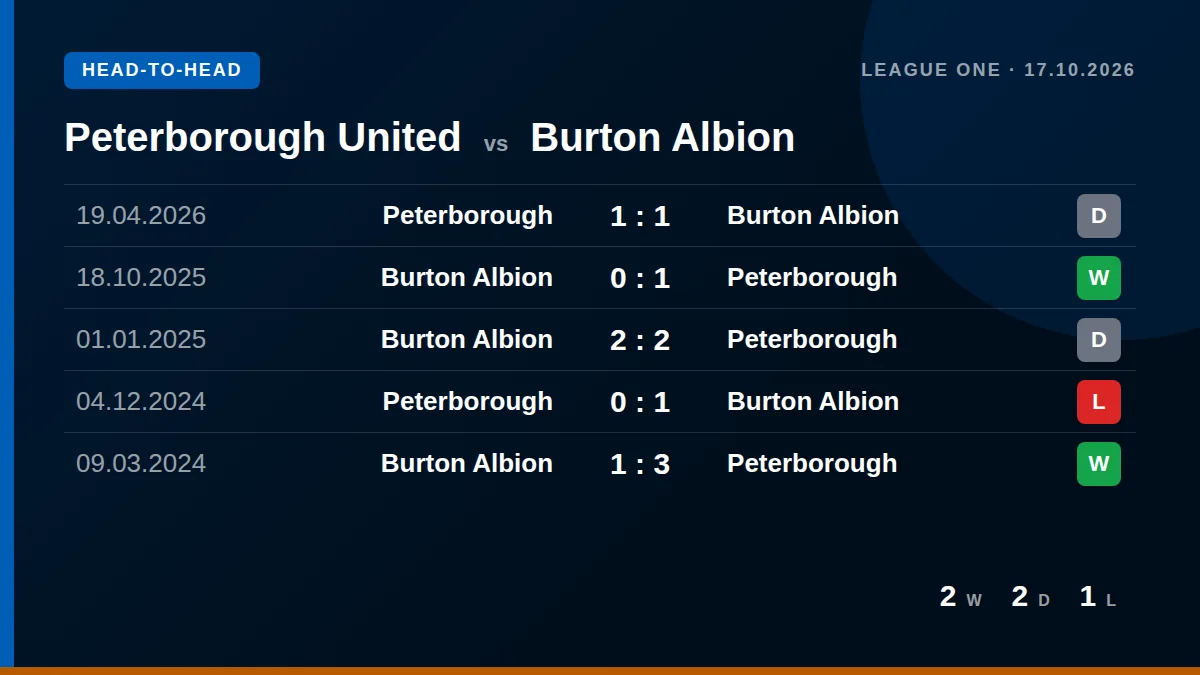 HEAD-TO-HEAD

LEAGUE ONE · 17.10.2026

Peterborough United vs Burton Albion

| 19.04.2026 | Peterborough | 1 : 1 | Burton Albion | D |
|---|---|---|---|---|
| 18.10.2025 | Burton Albion | 0 : 1 | Peterborough | W |
| 01.01.2025 | Burton Albion | 2 : 2 | Peterborough | D |
| 04.12.2024 | Peterborough | 0 : 1 | Burton Albion | L |
| 09.03.2024 | Burton Albion | 1 : 3 | Peterborough | W |

2 W 2 D 1 L