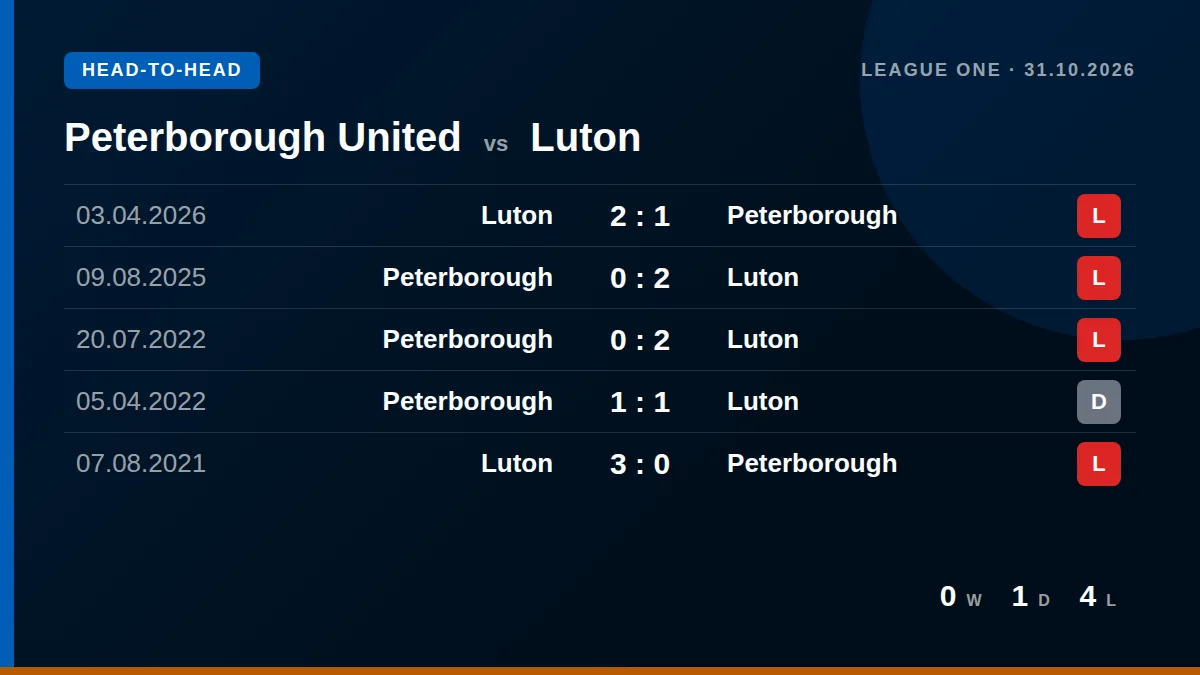 HEAD-TO-HEAD

LEAGUE ONE · 31.10.2026

Peterborough United vs Luton

| 03.04.2026 | Luton | 2 : 1 | Peterborough | L |
|---|---|---|---|---|
| 09.08.2025 | Peterborough | 0 : 2 | Luton | L |
| 20.07.2022 | Peterborough | 0 : 2 | Luton | L |
| 05.04.2022 | Peterborough | 1 : 1 | Luton | D |
| 07.08.2021 | Luton | 3 : 0 | Peterborough | L |

0 W 1 D 4 L