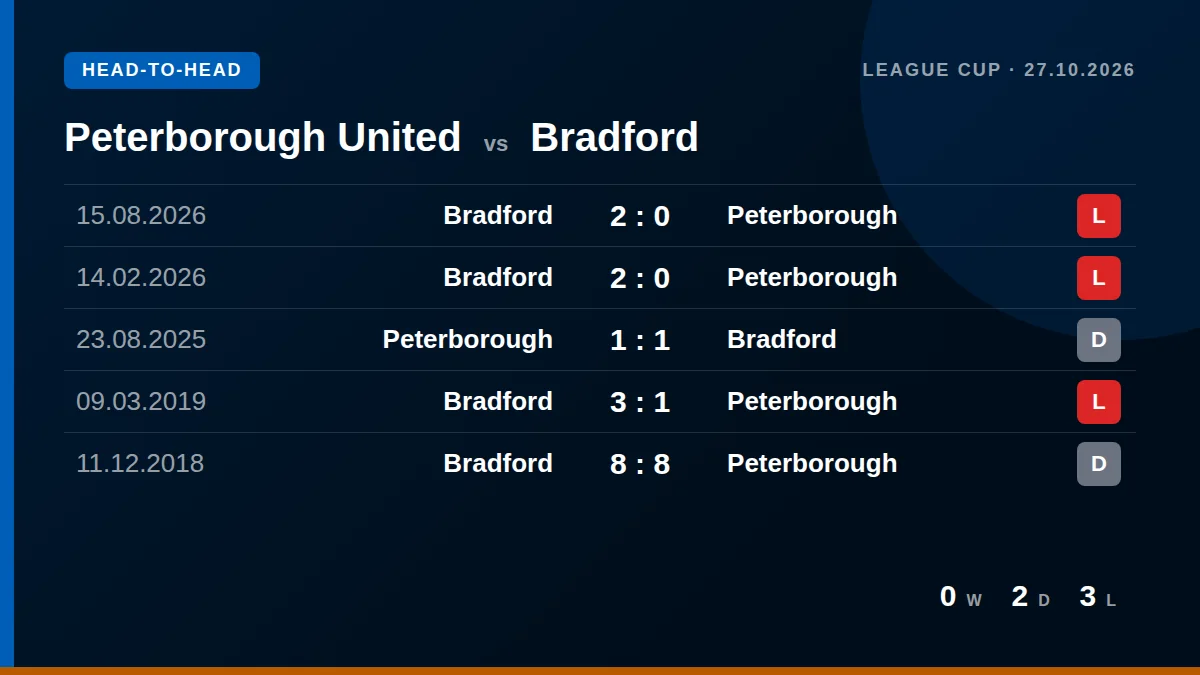 HEAD-TO-HEAD

LEAGUE CUP · 27.10.2026

Peterborough United vs Bradford

| 15.08.2026 | Bradford | 2 : 0 | Peterborough | L |
|---|---|---|---|---|
| 14.02.2026 | Bradford | 2 : 0 | Peterborough | L |
| 23.08.2025 | Peterborough | 1 : 1 | Bradford | D |
| 09.03.2019 | Bradford | 3 : 1 | Peterborough | L |
| 11.12.2018 | Bradford | 8 : 8 | Peterborough | D |

0 W 2 D 3 L