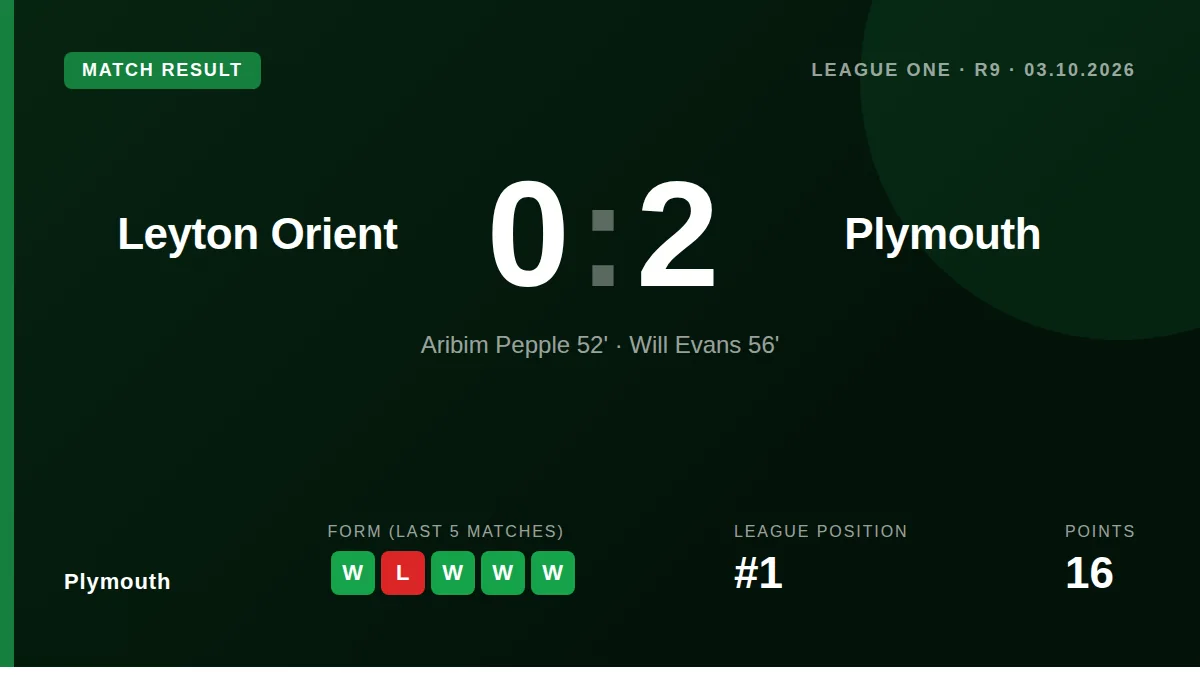 MATCH RESULT

LEAGUE ONE · R9 · 03.10.2026

Leyton Orient

0:2

Plymouth

Aribim Pepple 52' · Will Evans 56'

Plymouth

FORM (LAST 5 MATCHES)

W L W W W

LEAGUE POSITION

#1

POINTS

16