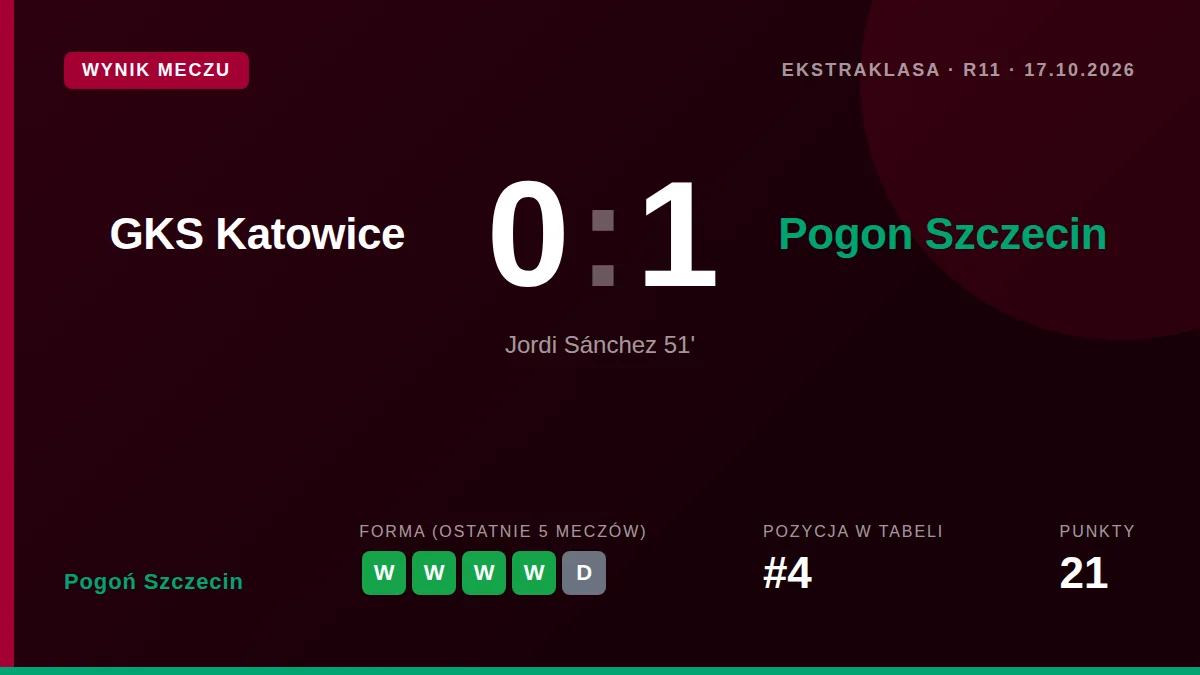 WYNIK MECZU

EKSTRAKLASA · R11 · 17.10.2026

GKS Katowice

0 : 1

Pogon Szczecin

Jordi Sánchez 51'

Pogoń Szczecin

FORMA (OSTATNIE 5 MECZÓW)

W W W W D

POZYCJA W TABELI

#4

PUNKTY

21