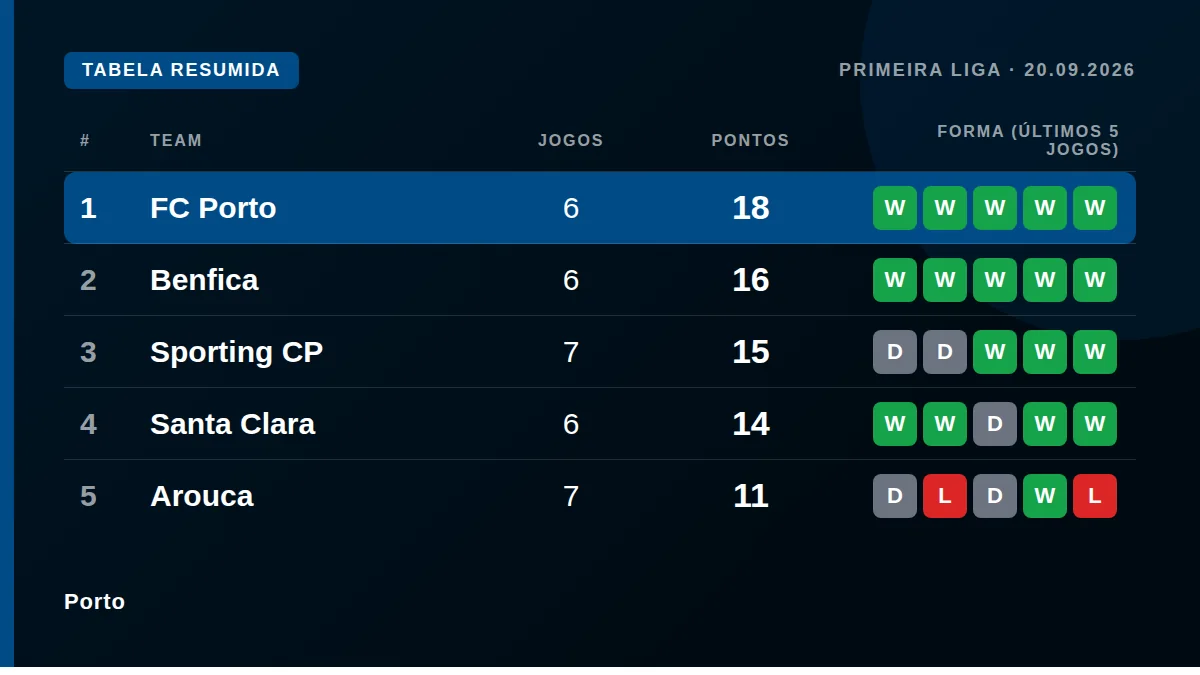 TABELA RESUMIDA

PRIMEIRA LIGA · 20.09.2026

| # | TEAM | JOGOS | PONTOS | FORMA (ÚLTIMOS 5 JOGOS) |
|---|---|---|---|---|
| 1 | FC Porto | 6 | 18 | W W W W W |
| 2 | Benfica | 6 | 16 | W W W W W |
| 3 | Sporting CP | 7 | 15 | D D W W W |
| 4 | Santa Clara | 6 | 14 | W W D W W |
| 5 | Arouca | 7 | 11 | D L D W L |

Porto