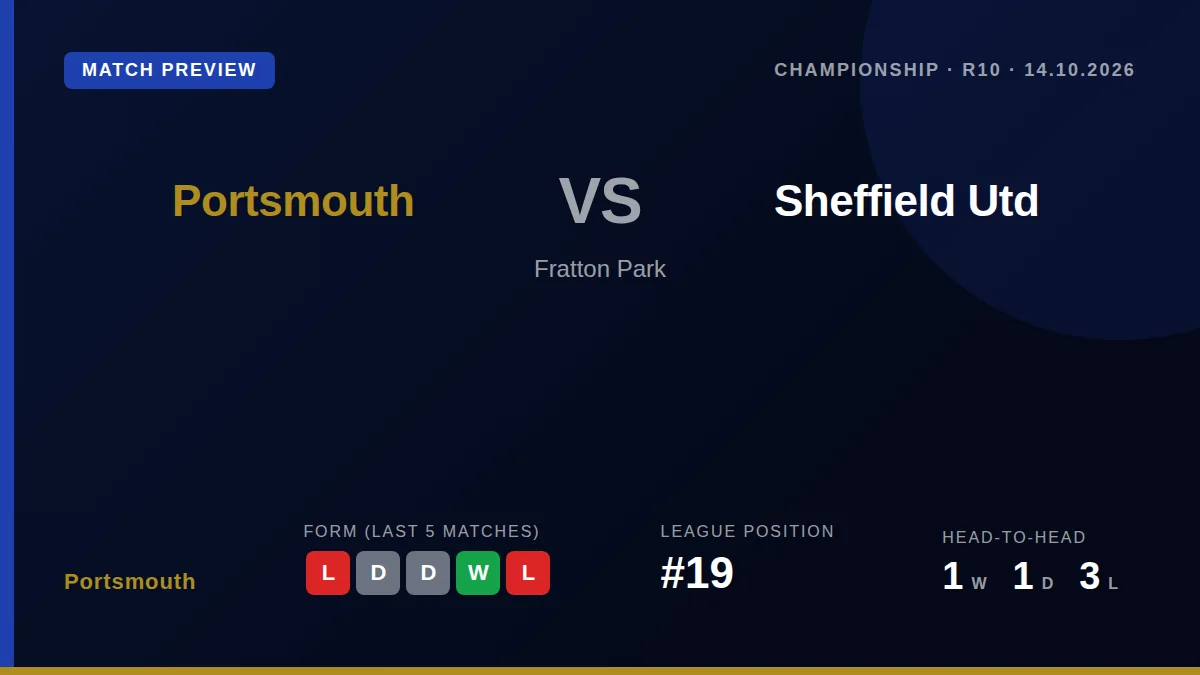 MATCH PREVIEW

CHAMPIONSHIP · R10 · 14.10.2026

Portsmouth

VS

Sheffield Utd

Fratton Park

Portsmouth

FORM (LAST 5 MATCHES)

L D D W L

LEAGUE POSITION

#19

HEAD-TO-HEAD

1 W 1 D 3 L