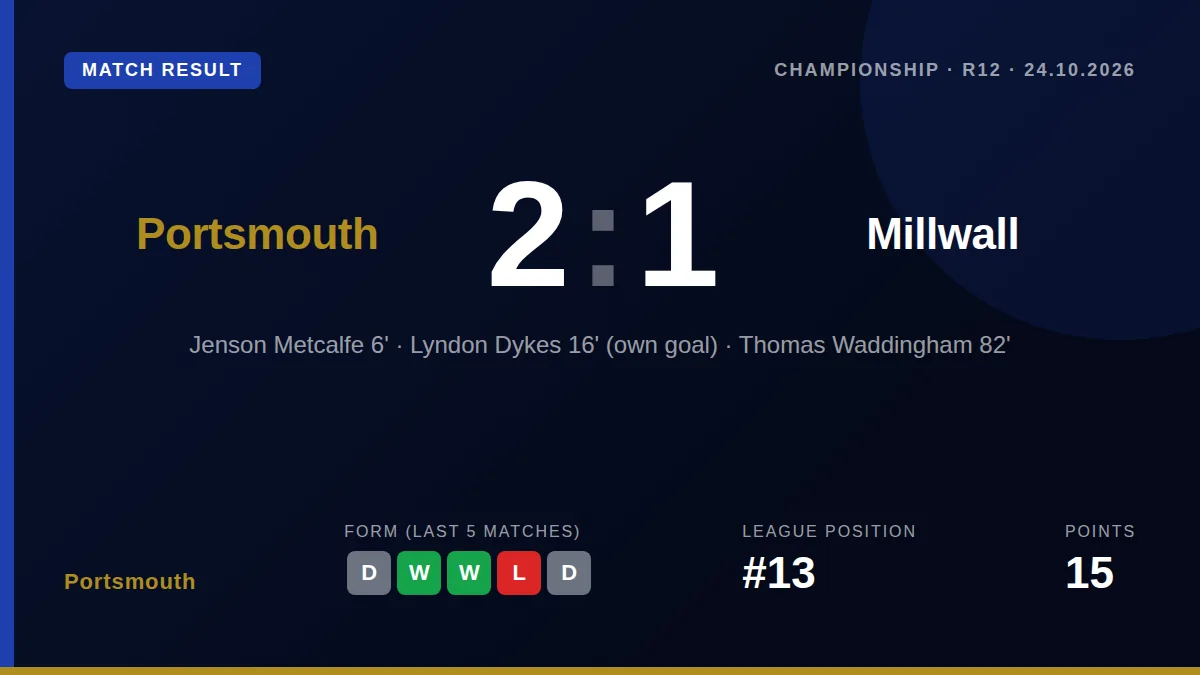 MATCH RESULT

CHAMPIONSHIP · R12 · 24.10.2026

Portsmouth

2 : 1

Millwall

Jenson Metcalfe 6' · Lyndon Dykes 16' (own goal) · Thomas Waddingham 82'

Portsmouth

FORM (LAST 5 MATCHES)
D W W L D

LEAGUE POSITION
#13

POINTS
15