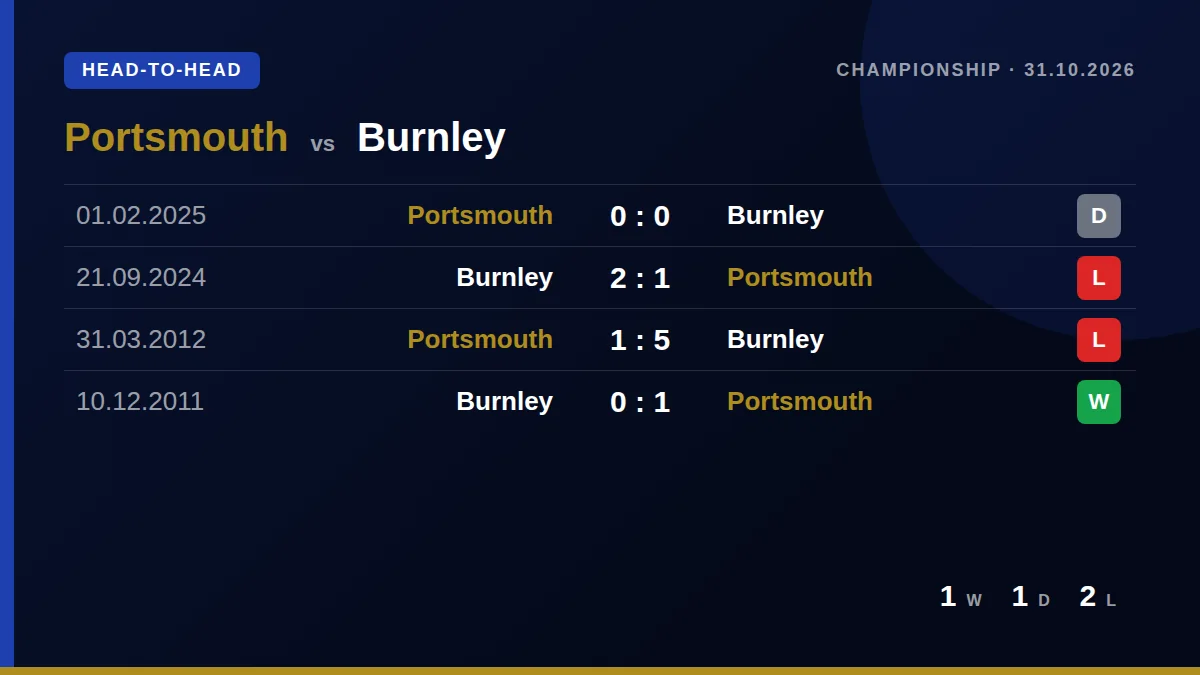 HEAD-TO-HEAD

CHAMPIONSHIP · 31.10.2026

Portsmouth vs Burnley

| 01.02.2025 | Portsmouth | 0 : 0 | Burnley | D |
|---|---|---|---|---|
| 21.09.2024 | Burnley | 2 : 1 | Portsmouth | L |
| 31.03.2012 | Portsmouth | 1 : 5 | Burnley | L |
| 10.12.2011 | Burnley | 0 : 1 | Portsmouth | W |

1 W 1 D 2 L