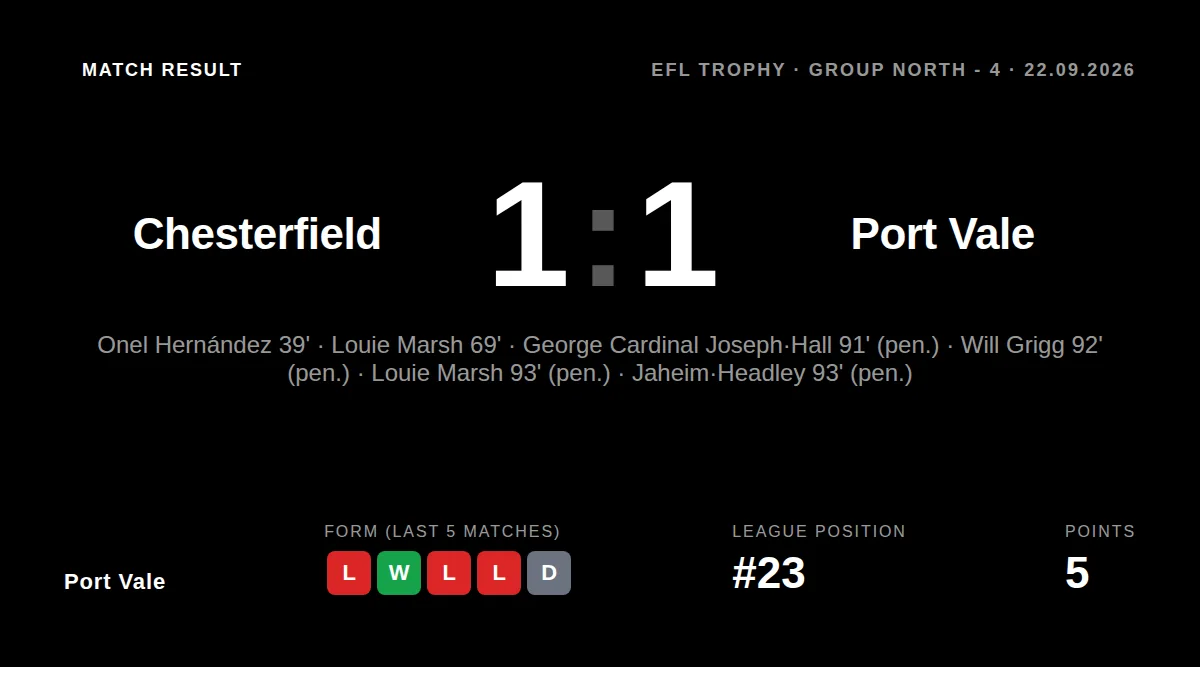 MATCH RESULT

EFL TROPHY · GROUP NORTH - 4 · 22.09.2026

Chesterfield

1:1

Port Vale

Onel Hernández 39' · Louie Marsh 69' · George Cardinal Joseph·Hall 91' (pen.) · Will Grigg 92' (pen.) · Louie Marsh 93' (pen.) · Jaheim·Headley 93' (pen.)

Port Vale

FORM (LAST 5 MATCHES)

L W L L D

LEAGUE POSITION

#23

POINTS

5