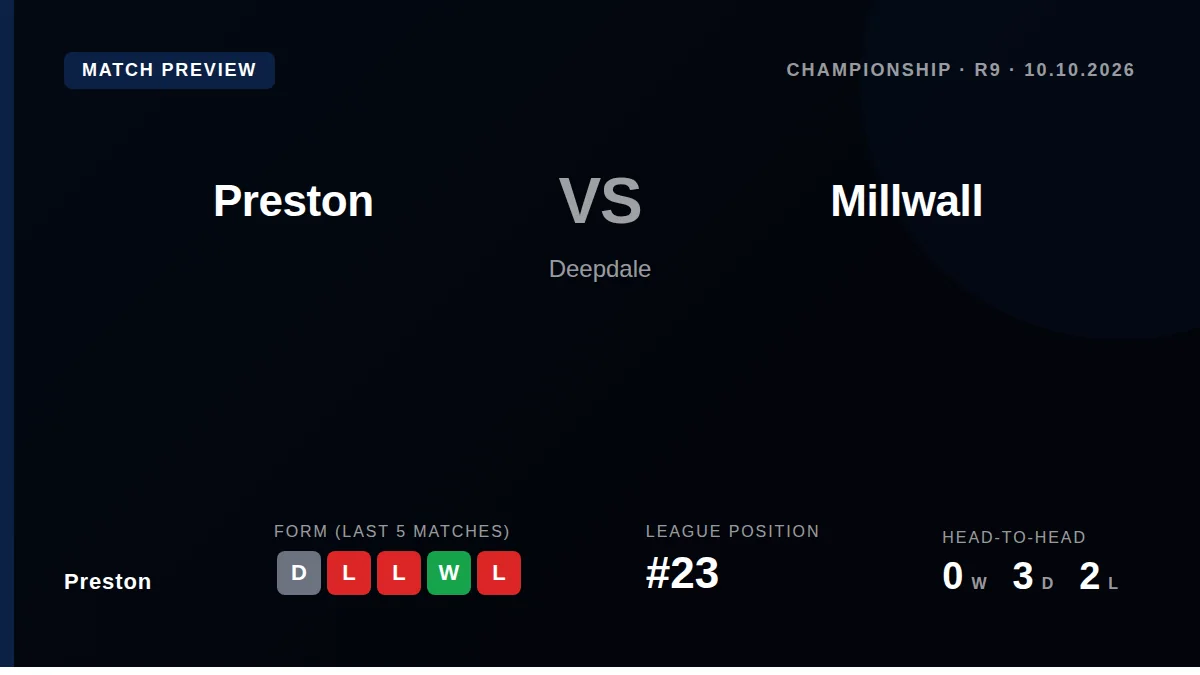 MATCH PREVIEW

CHAMPIONSHIP · R9 · 10.10.2026

Preston

VS

Millwall

Deepdale

Preston

FORM (LAST 5 MATCHES)

D L L W L

LEAGUE POSITION

#23

HEAD-TO-HEAD

0 W 3 D 2 L