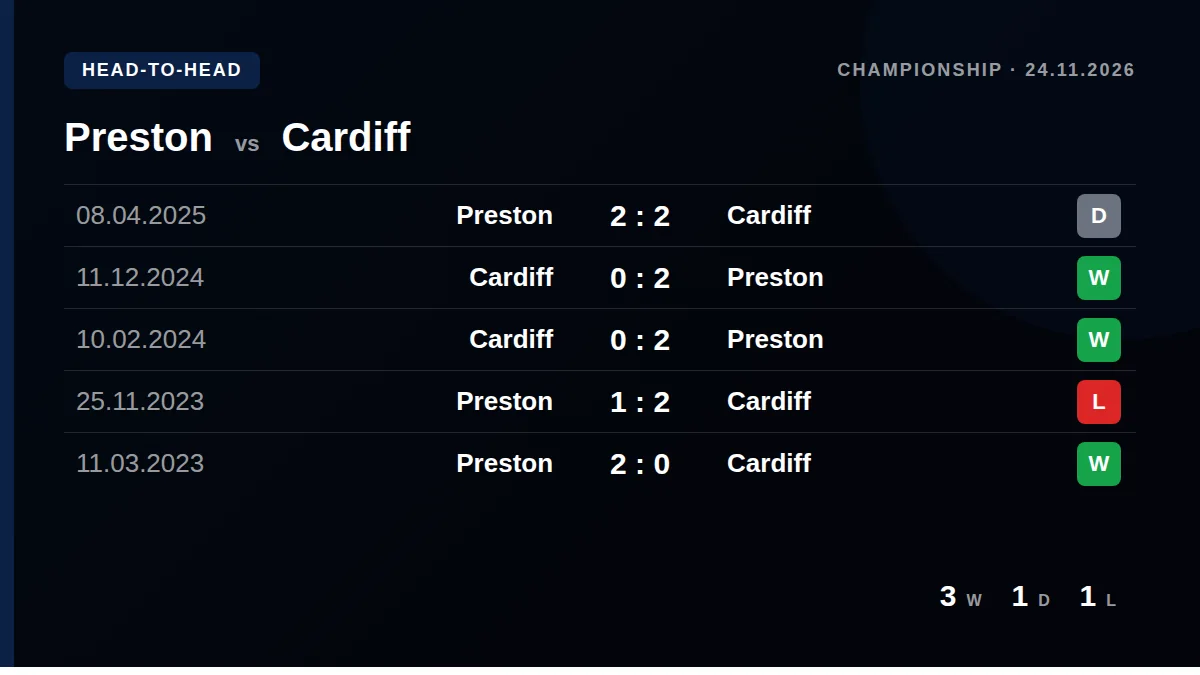 HEAD-TO-HEAD

CHAMPIONSHIP · 24.11.2026

Preston vs Cardiff

| 08.04.2025 | Preston | 2 : 2 | Cardiff | D |
|---|---|---|---|---|
| 11.12.2024 | Cardiff | 0 : 2 | Preston | W |
| 10.02.2024 | Cardiff | 0 : 2 | Preston | W |
| 25.11.2023 | Preston | 1 : 2 | Cardiff | L |
| 11.03.2023 | Preston | 2 : 0 | Cardiff | W |

3 W 1 D 1 L