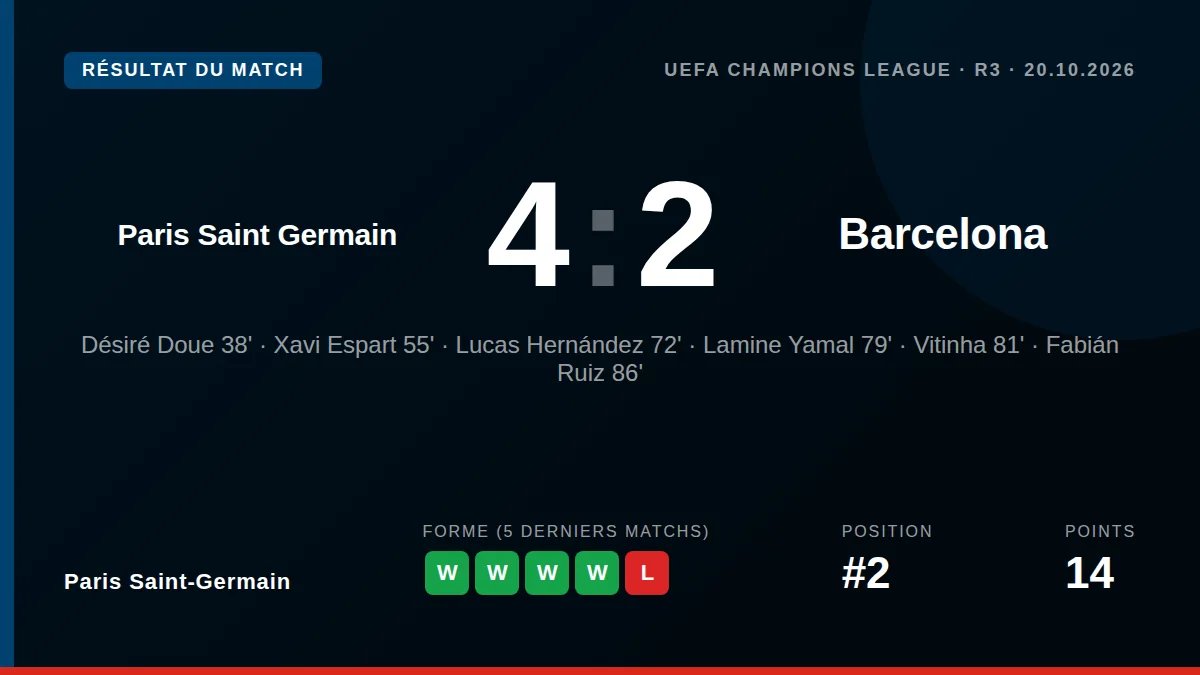 RÉSULTAT DU MATCH

UEFA CHAMPIONS LEAGUE · R3 · 20.10.2026

Paris Saint Germain

4:2

Barcelona

Désiré Doue 38' · Xavi Espart 55' · Lucas Hernández 72' · Lamine Yamal 79' · Vitinha 81' · Fabián Ruiz 86'

Paris Saint-Germain

FORME (5 DERNIERS MATCHS)

W W W W L

POSITION

#2

POINTS

14