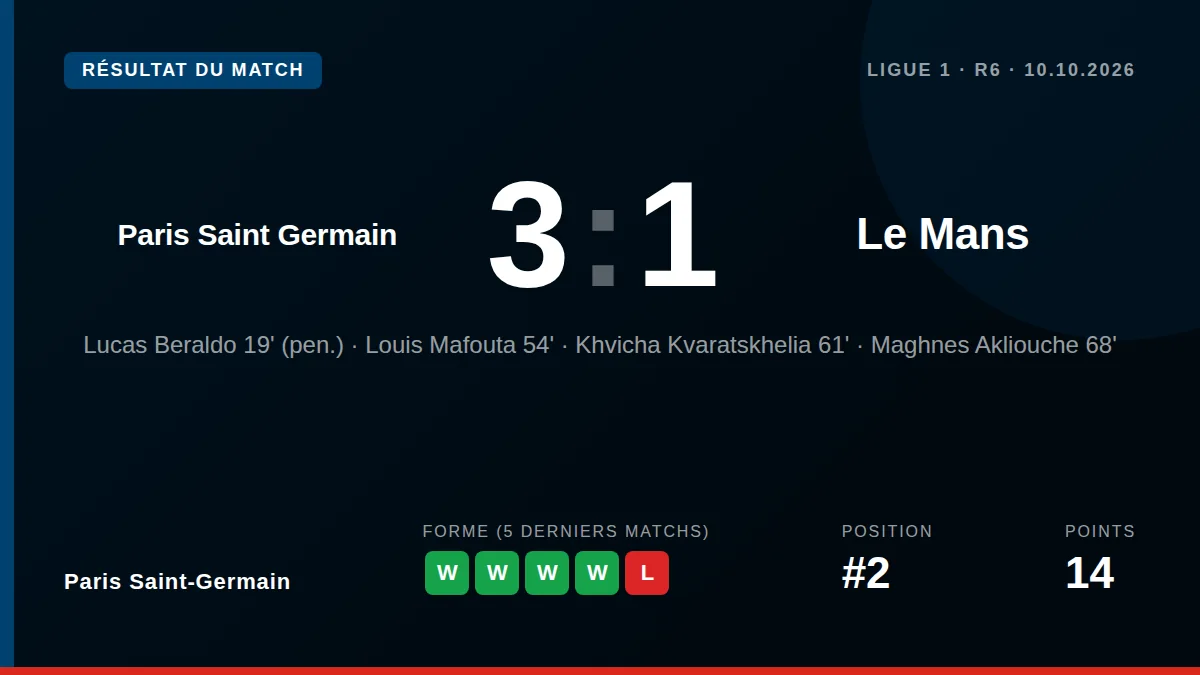 RÉSULTAT DU MATCH

LIGUE 1 · R6 · 10.10.2026

Paris Saint Germain

3 : 1

Le Mans

Lucas Beraldo 19' (pen.) · Louis Mafouta 54' · Khvicha Kvaratskhelia 61' · Maghnes Akliouche 68'

Paris Saint-Germain

FORME (5 DERNIERS MATCHS)

W W W W L

POSITION

#2

POINTS

14