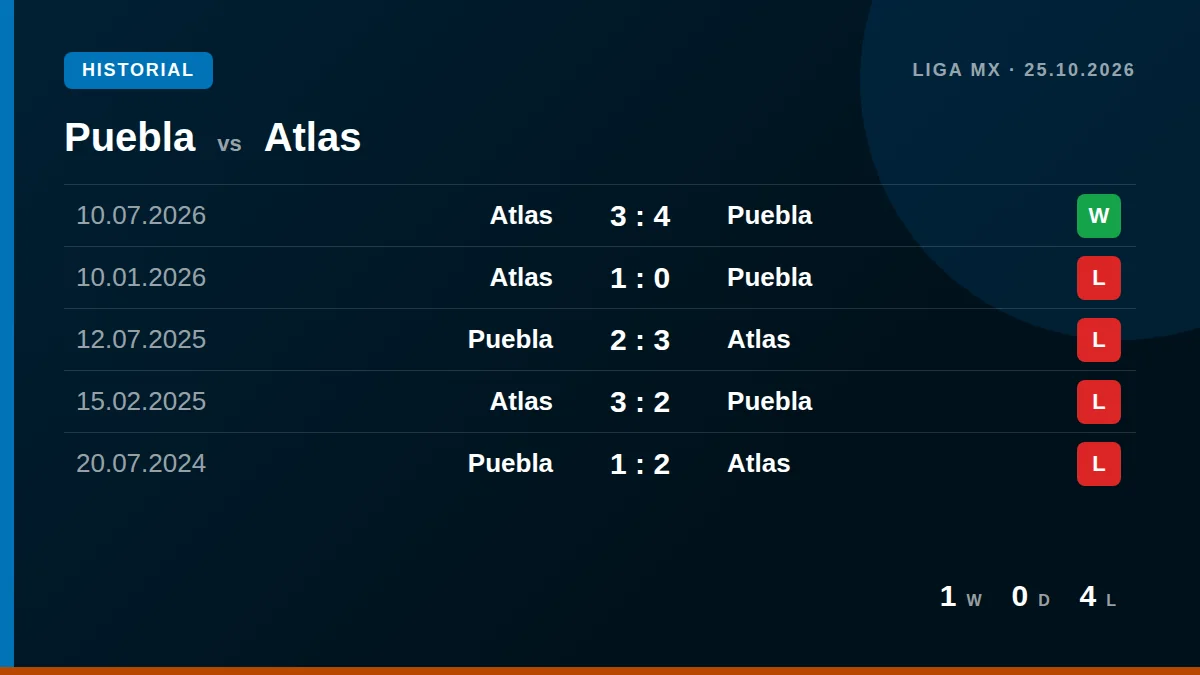 HISTORIAL

LIGA MX · 25.10.2026

Puebla vs Atlas

| 10.07.2026 | Atlas | 3 : 4 | Puebla | W |
|---|---|---|---|---|
| 10.01.2026 | Atlas | 1 : 0 | Puebla | L |
| 12.07.2025 | Puebla | 2 : 3 | Atlas | L |
| 15.02.2025 | Atlas | 3 : 2 | Puebla | L |
| 20.07.2024 | Puebla | 1 : 2 | Atlas | L |

1 W 0 D 4 L