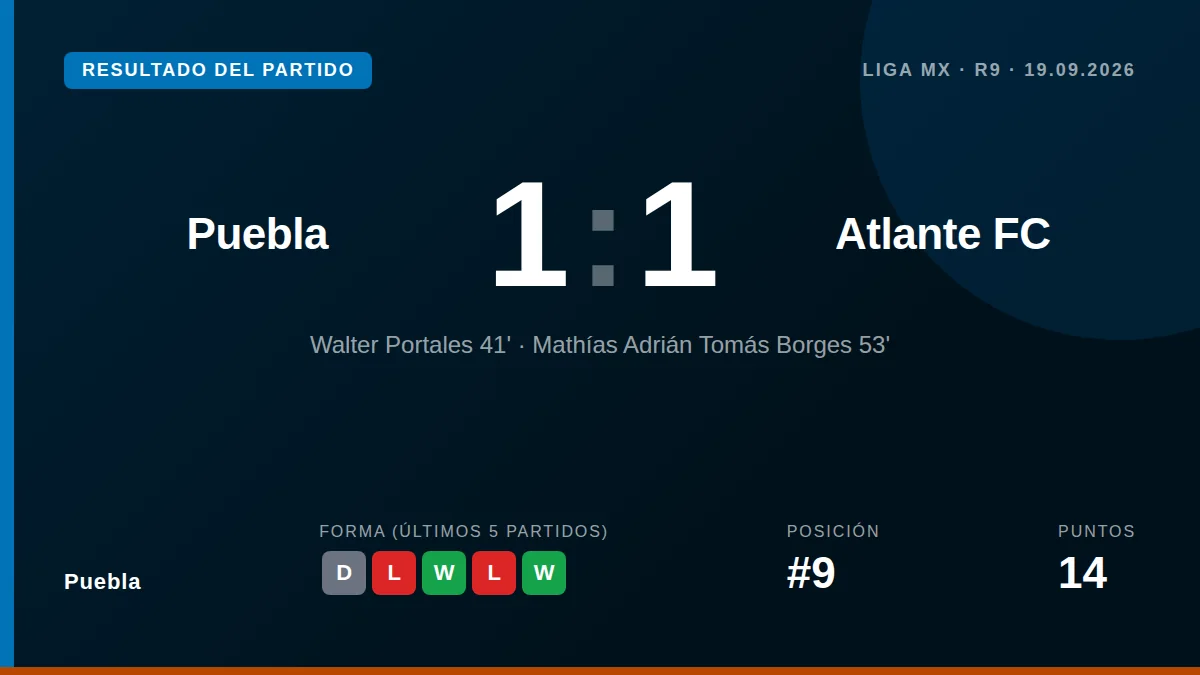 RESULTADO DEL PARTIDO

LIGA MX · R9 · 19.09.2026

Puebla

1:1

Atlante FC

Walter Portales 41' · Mathías Adrián Tomás Borges 53'

Puebla

FORMA (ÚLTIMOS 5 PARTIDOS)
D L W L W

POSICIÓN
#9

PUNTOS
14