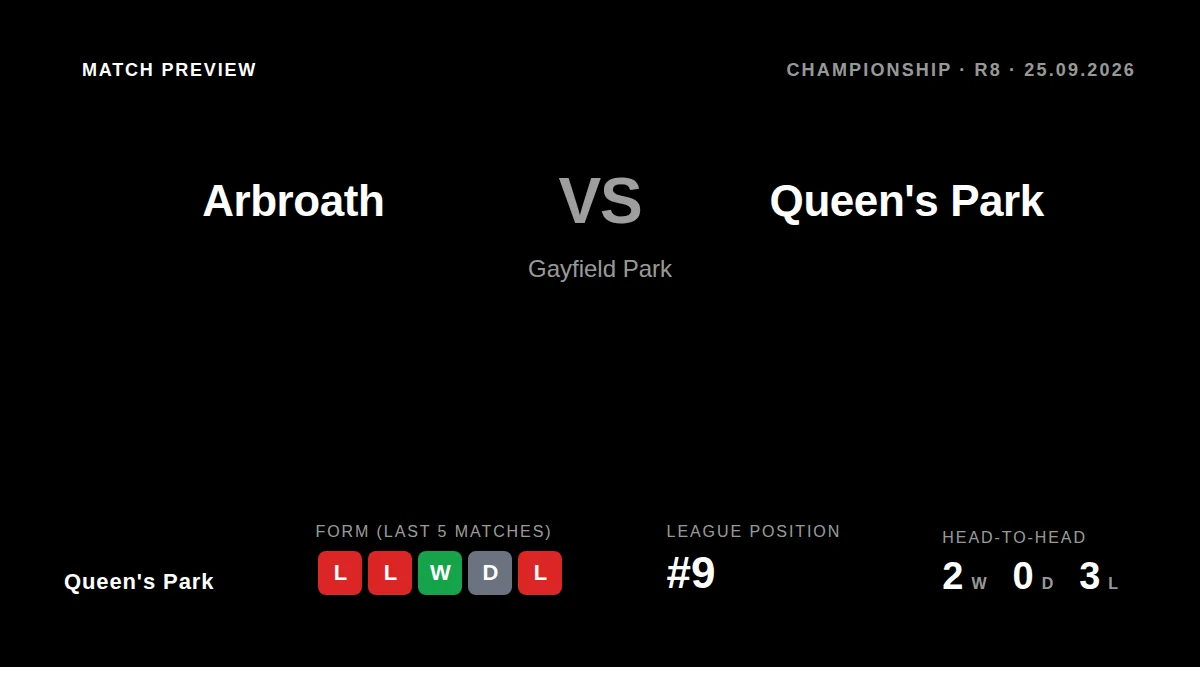 MATCH PREVIEW

CHAMPIONSHIP · R8 · 25.09.2026

Arbroath

VS

Queen's Park

Gayfield Park

Queen's Park

FORM (LAST 5 MATCHES)

L L W D L

LEAGUE POSITION

#9

HEAD-TO-HEAD

2 W 0 D 3 L