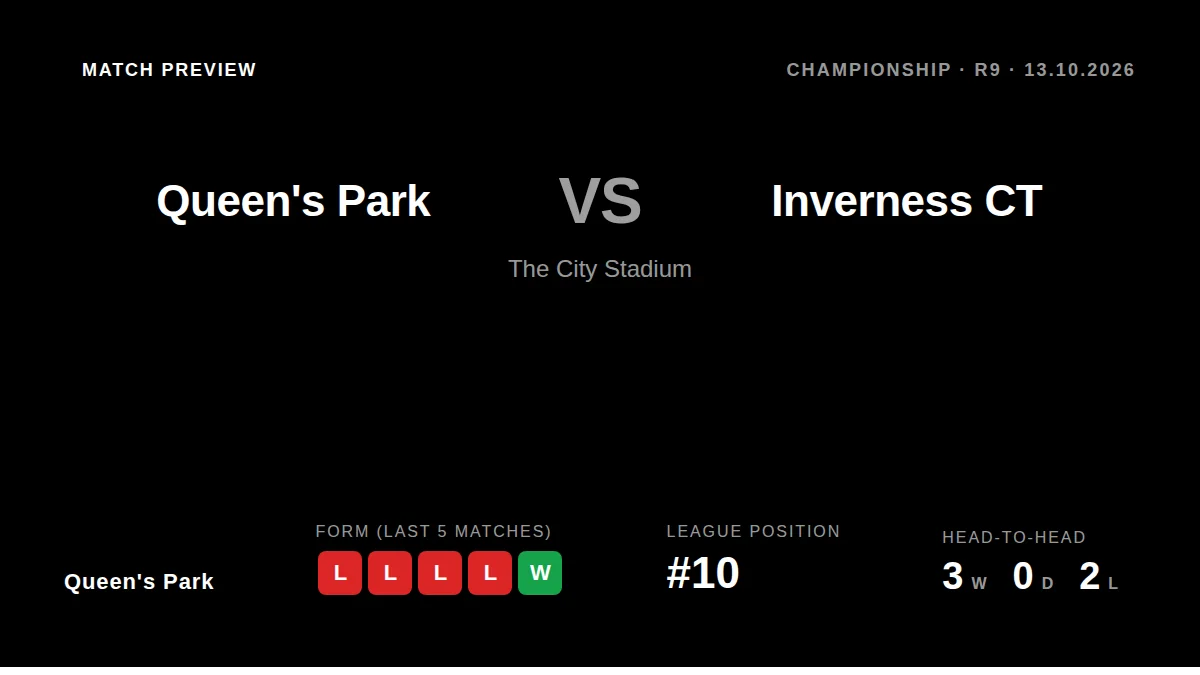 MATCH PREVIEW

CHAMPIONSHIP · R9 · 13.10.2026

Queen's Park

VS

Inverness CT

The City Stadium

Queen's Park

FORM (LAST 5 MATCHES)

L L L L W

LEAGUE POSITION

#10

HEAD-TO-HEAD

3 W 0 D 2 L