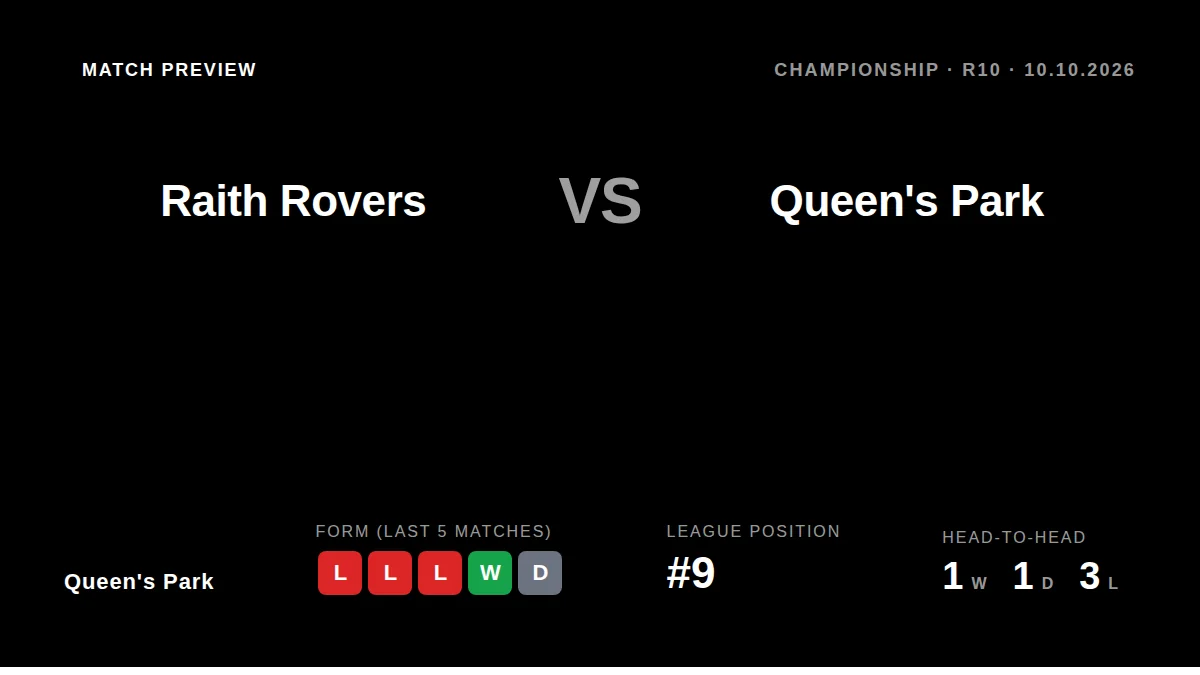 MATCH PREVIEW

CHAMPIONSHIP · R10 · 10.10.2026

Raith Rovers

VS

Queen's Park

Queen's Park

FORM (LAST 5 MATCHES)

L L L W D

LEAGUE POSITION

#9

HEAD-TO-HEAD

1 W 1 D 3 L