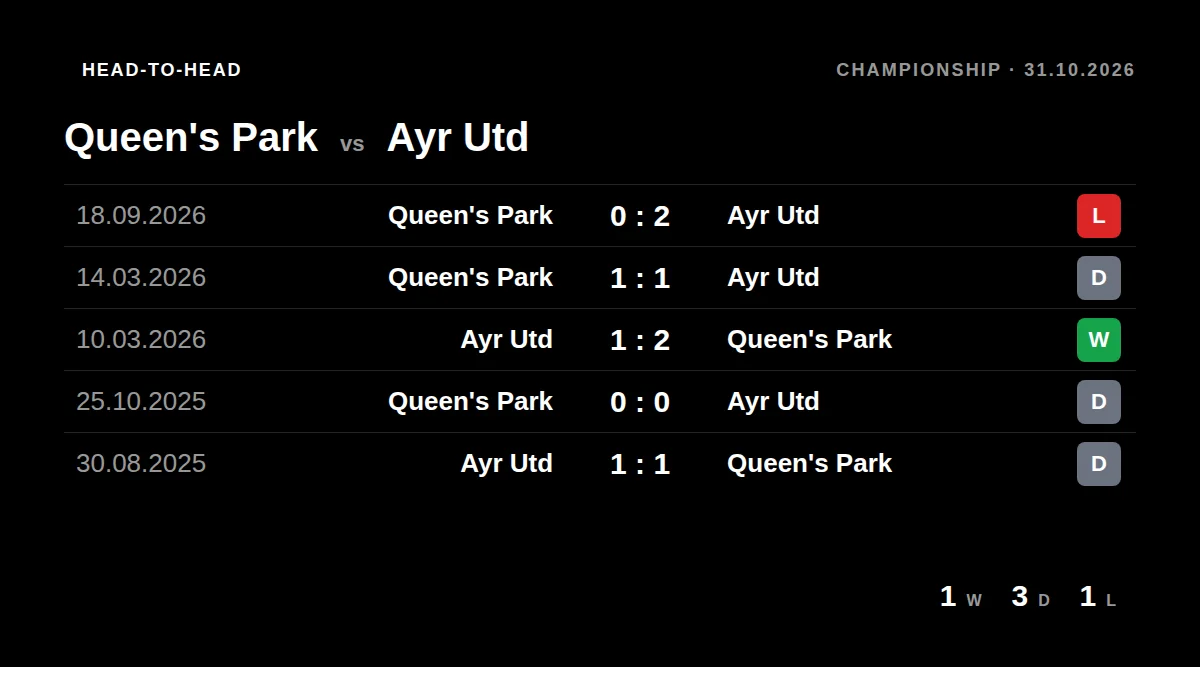 HEAD-TO-HEAD

CHAMPIONSHIP · 31.10.2026

Queen's Park vs Ayr Utd

| 18.09.2026 | Queen's Park | 0 : 2 | Ayr Utd | L |
|---|---|---|---|---|
| 14.03.2026 | Queen's Park | 1 : 1 | Ayr Utd | D |
| 10.03.2026 | Ayr Utd | 1 : 2 | Queen's Park | W |
| 25.10.2025 | Queen's Park | 0 : 0 | Ayr Utd | D |
| 30.08.2025 | Ayr Utd | 1 : 1 | Queen's Park | D |

1 W 3 D 1 L