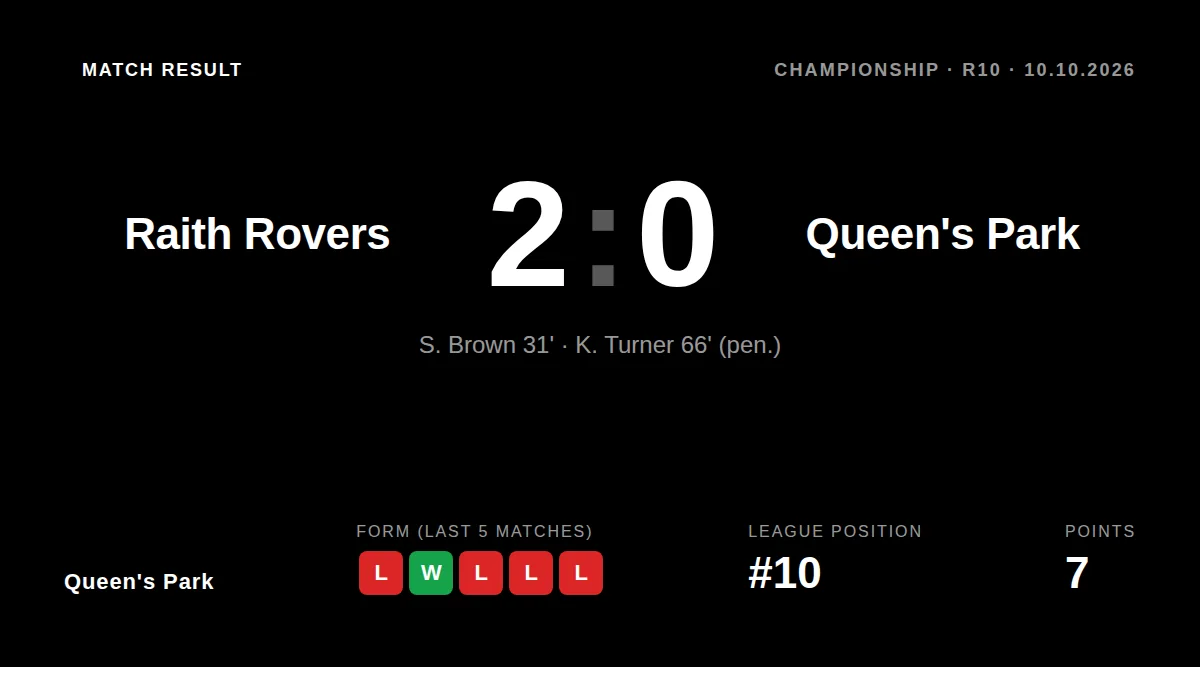 MATCH RESULT

CHAMPIONSHIP · R10 · 10.10.2026

Raith Rovers

2 : 0

Queen's Park

S. Brown 31' · K. Turner 66' (pen.)

Queen's Park

FORM (LAST 5 MATCHES)

L W L L L

LEAGUE POSITION

#10

POINTS

7