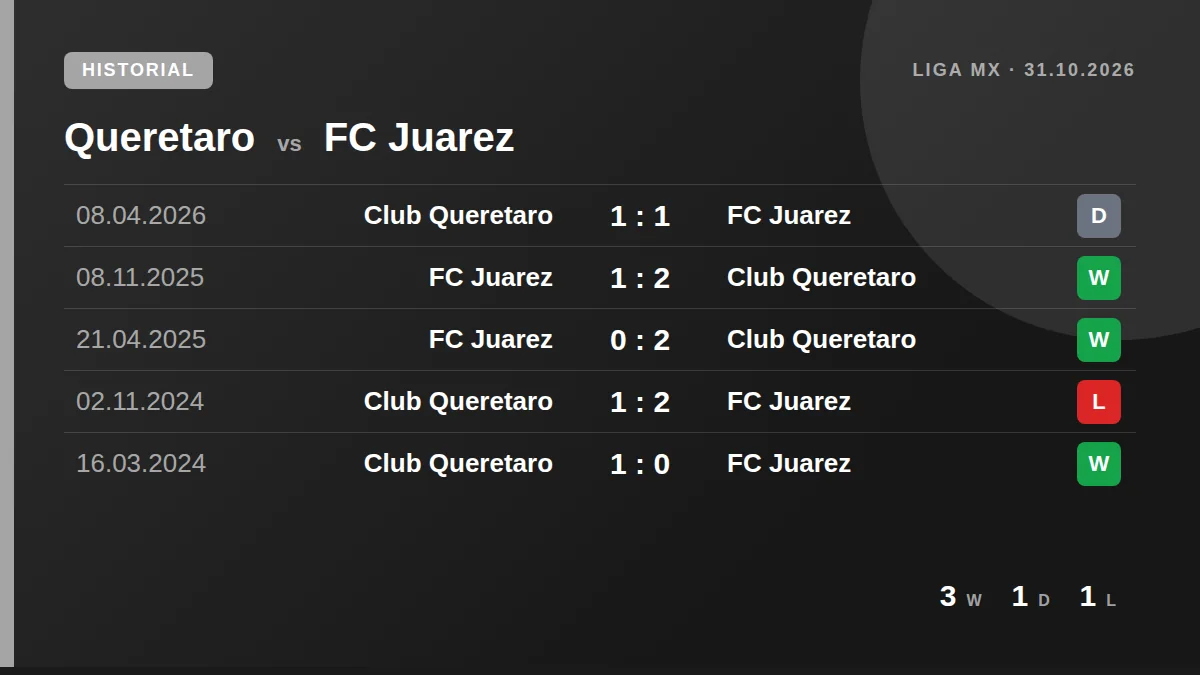 HISTORIAL

LIGA MX · 31.10.2026

Queretaro vs FC Juarez

| 08.04.2026 | Club Queretaro | 1 : 1 | FC Juarez | D |
|---|---|---|---|---|
| 08.11.2025 | FC Juarez | 1 : 2 | Club Queretaro | W |
| 21.04.2025 | FC Juarez | 0 : 2 | Club Queretaro | W |
| 02.11.2024 | Club Queretaro | 1 : 2 | FC Juarez | L |
| 16.03.2024 | Club Queretaro | 1 : 0 | FC Juarez | W |

3 W 1 D 1 L