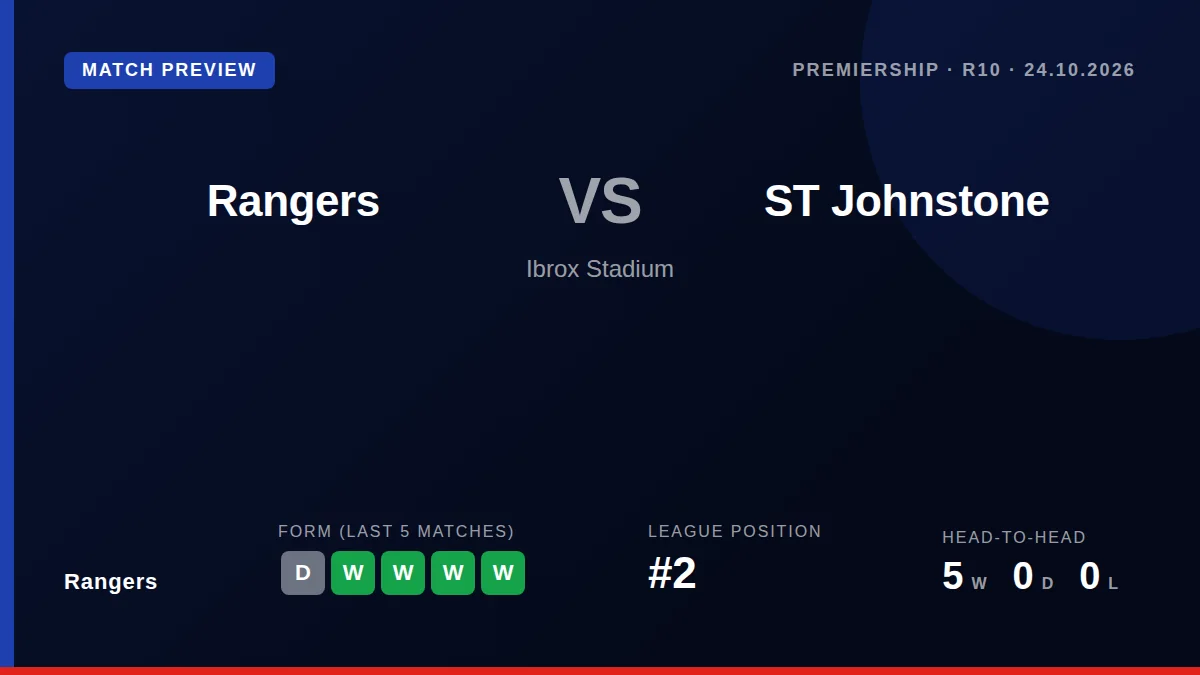 MATCH PREVIEW

PREMIERSHIP · R10 · 24.10.2026

Rangers

VS

ST Johnstone

Ibrox Stadium

Rangers

FORM (LAST 5 MATCHES)

D W W W W

LEAGUE POSITION

#2

HEAD-TO-HEAD

5 W 0 D 0 L