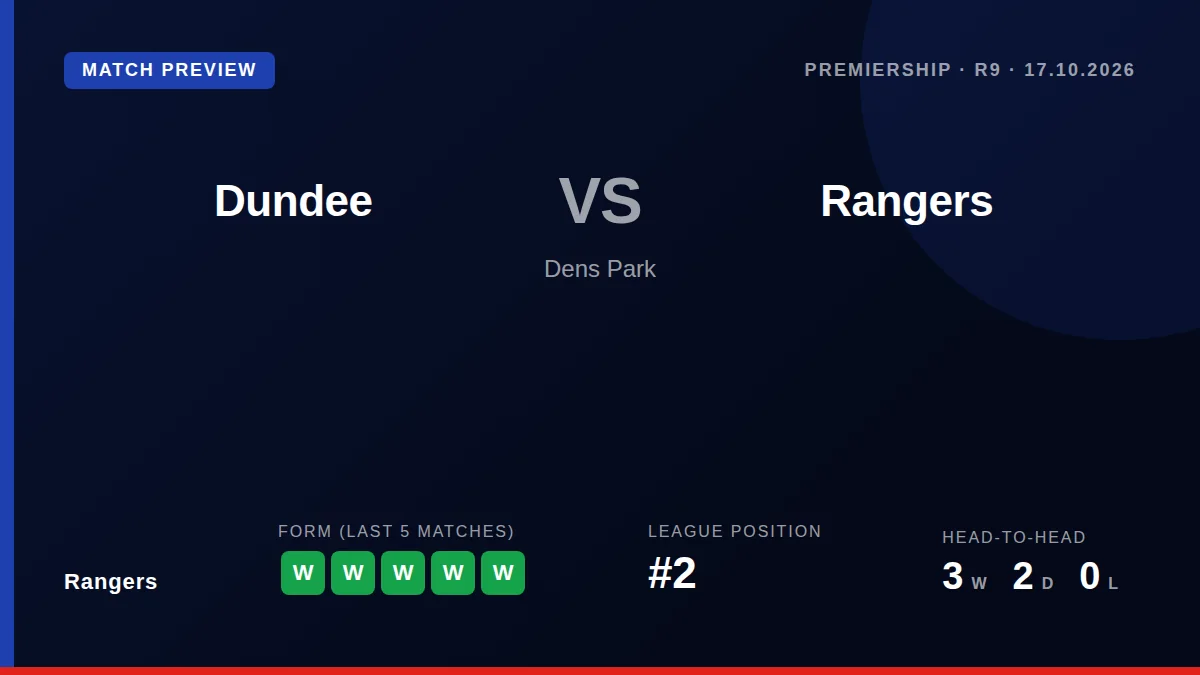 MATCH PREVIEW

PREMIERSHIP · R9 · 17.10.2026

Dundee

VS

Rangers

Dens Park

Rangers

FORM (LAST 5 MATCHES)

W W W W W

LEAGUE POSITION

#2

HEAD-TO-HEAD

3 W 2 D 0 L