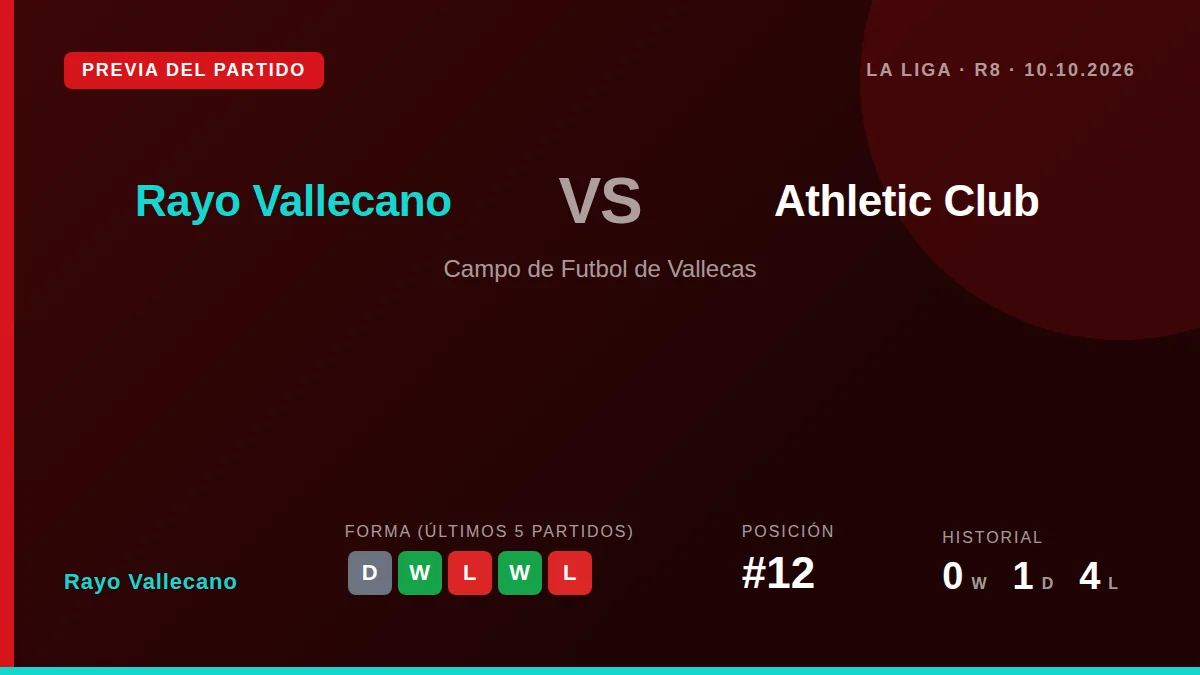 PREVIA DEL PARTIDO

LA LIGA · R8 · 10.10.2026

Rayo Vallecano

VS

Athletic Club

Campo de Futbol de Vallecas

Rayo Vallecano

FORMA (ÚLTIMOS 5 PARTIDOS)

D W L W L

POSICIÓN

#12

HISTORIAL

0 W 1 D 4 L