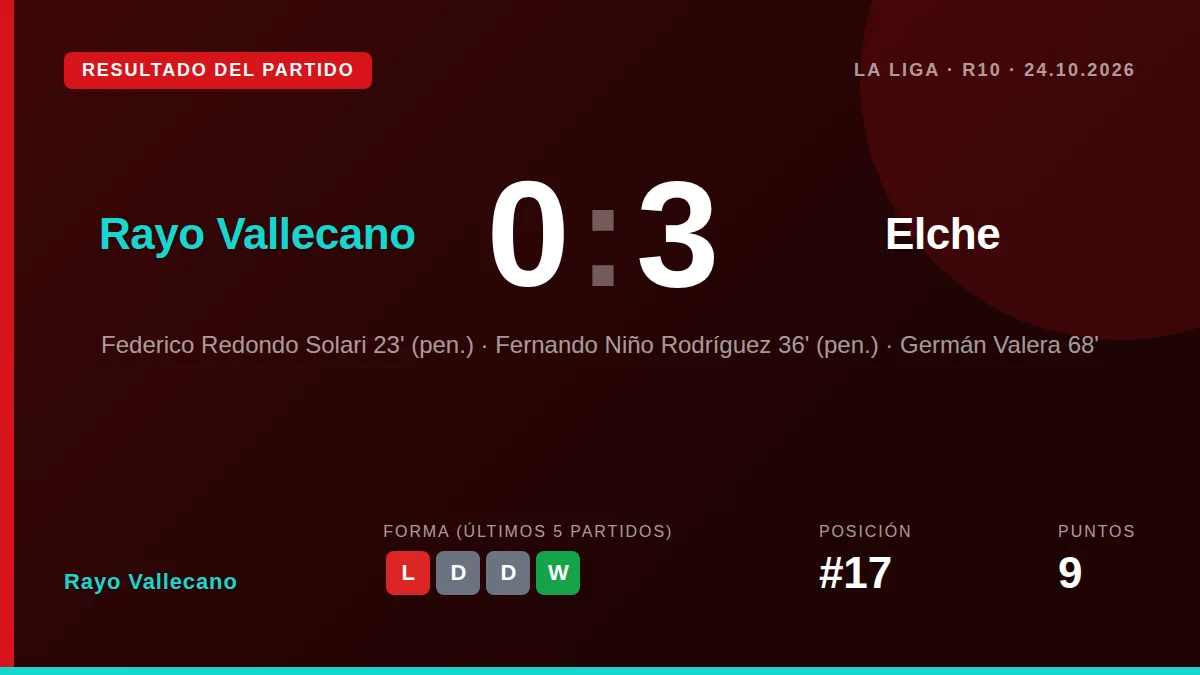 RESULTADO DEL PARTIDO

LA LIGA · R10 · 24.10.2026

Rayo Vallecano

0 : 3

Elche

Federico Redondo Solari 23' (pen.) · Fernando Niño Rodríguez 36' (pen.) · Germán Valera 68'

Rayo Vallecano

FORMA (ÚLTIMOS 5 PARTIDOS)

L D D W

POSICIÓN

#17

PUNTOS

9