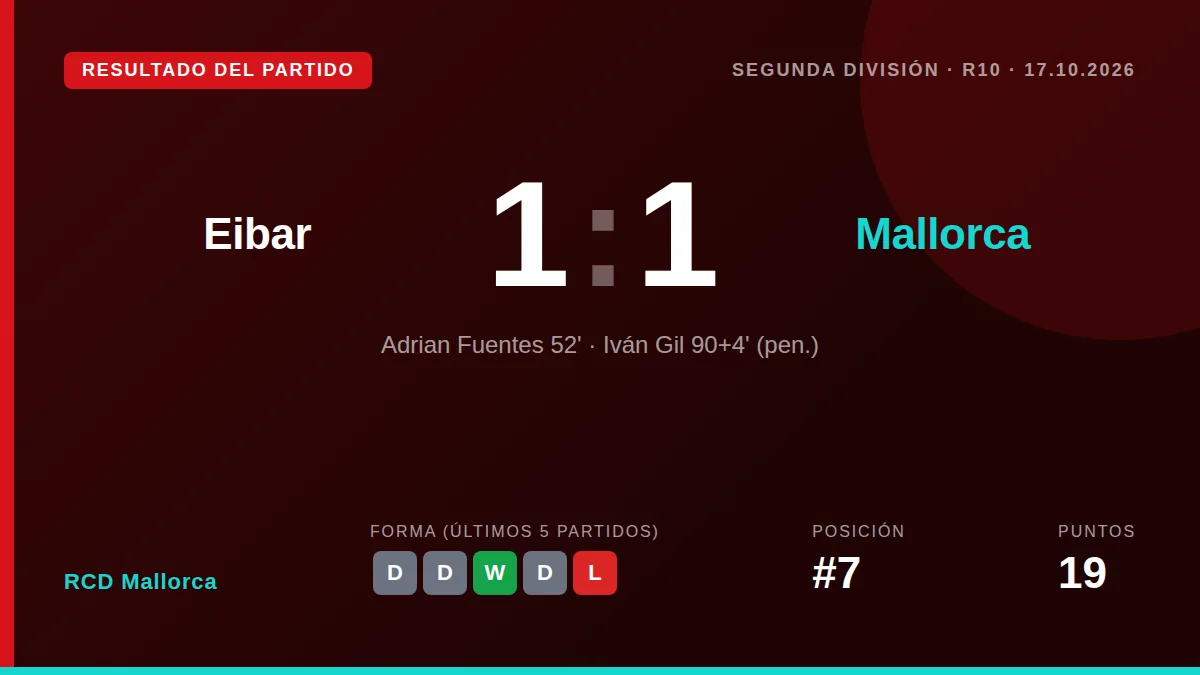 RESULTADO DEL PARTIDO

SEGUNDA DIVISIÓN · R10 · 17.10.2026

Eibar

1 : 1

Mallorca

Adrian Fuentes 52' · Iván Gil 90+4' (pen.)

RCD Mallorca

FORMA (ÚLTIMOS 5 PARTIDOS)

D D W D L

POSICIÓN

#7

PUNTOS

19