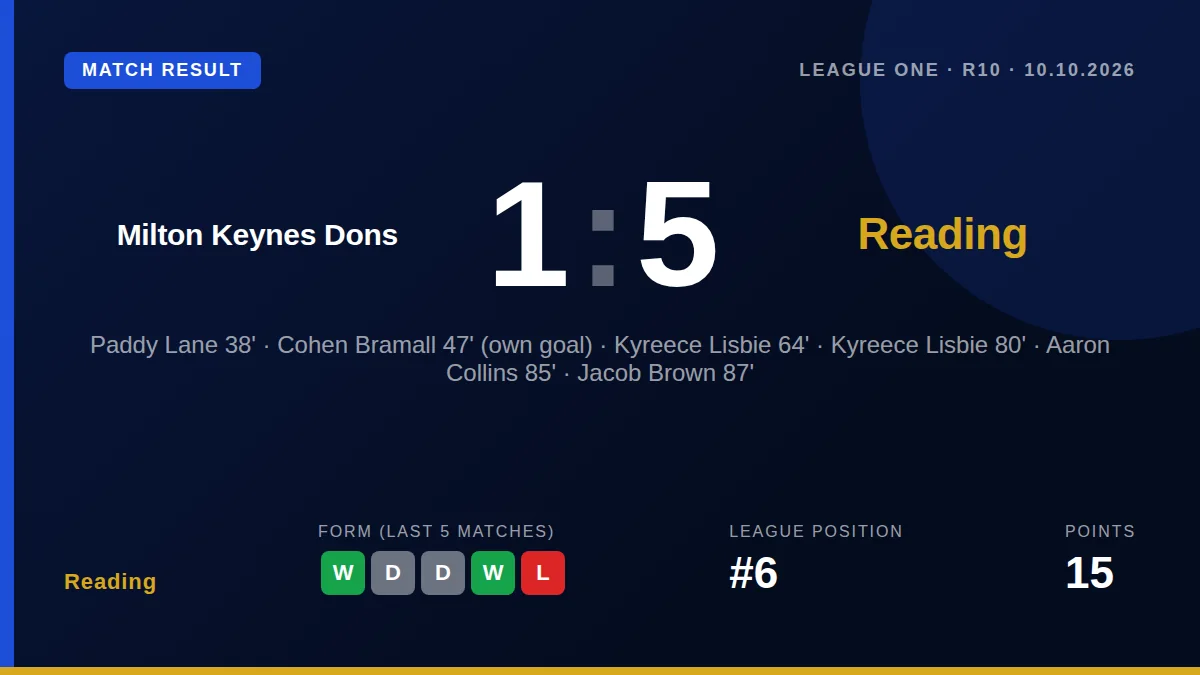 MATCH RESULT

LEAGUE ONE · R10 · 10.10.2026

Milton Keynes Dons

1:5

Reading

Paddy Lane 38' · Cohen Bramall 47' (own goal) · Kyreece Lisbie 64' · Kyreece Lisbie 80' · Aaron Collins 85' · Jacob Brown 87'

Reading

FORM (LAST 5 MATCHES)
W D D W L

LEAGUE POSITION
#6

POINTS
15