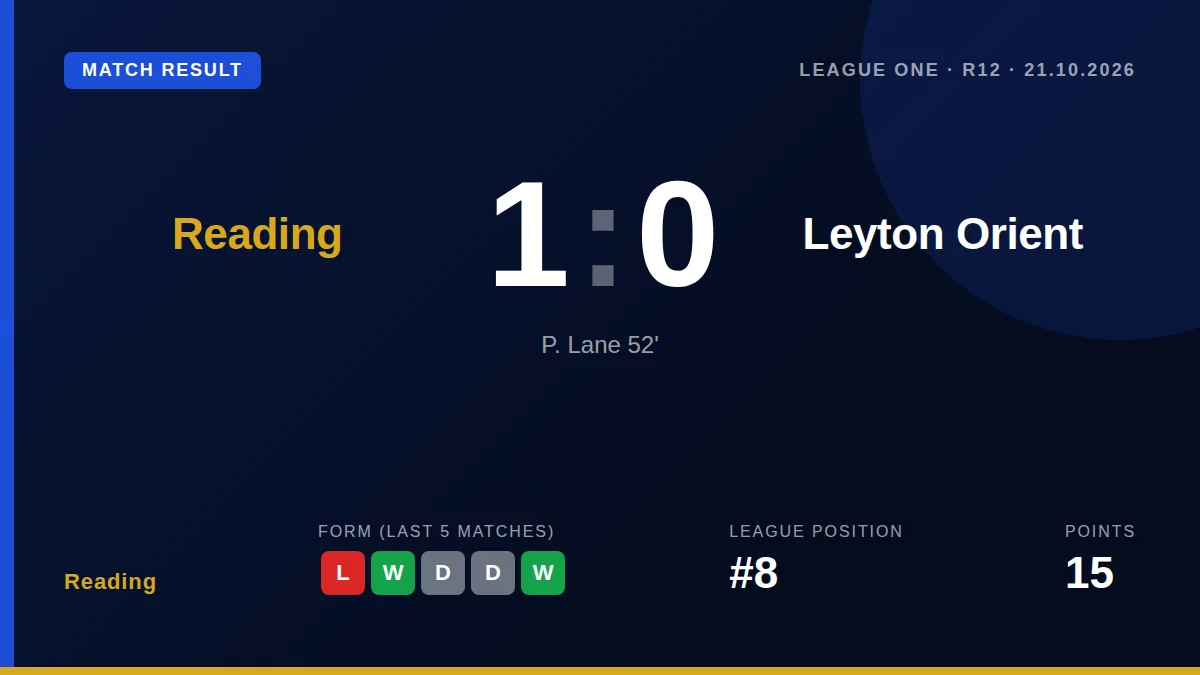 MATCH RESULT

LEAGUE ONE · R12 · 21.10.2026

Reading

1 : 0

Leyton Orient

P. Lane 52'

Reading

FORM (LAST 5 MATCHES)

L W D D W

LEAGUE POSITION

#8

POINTS

15