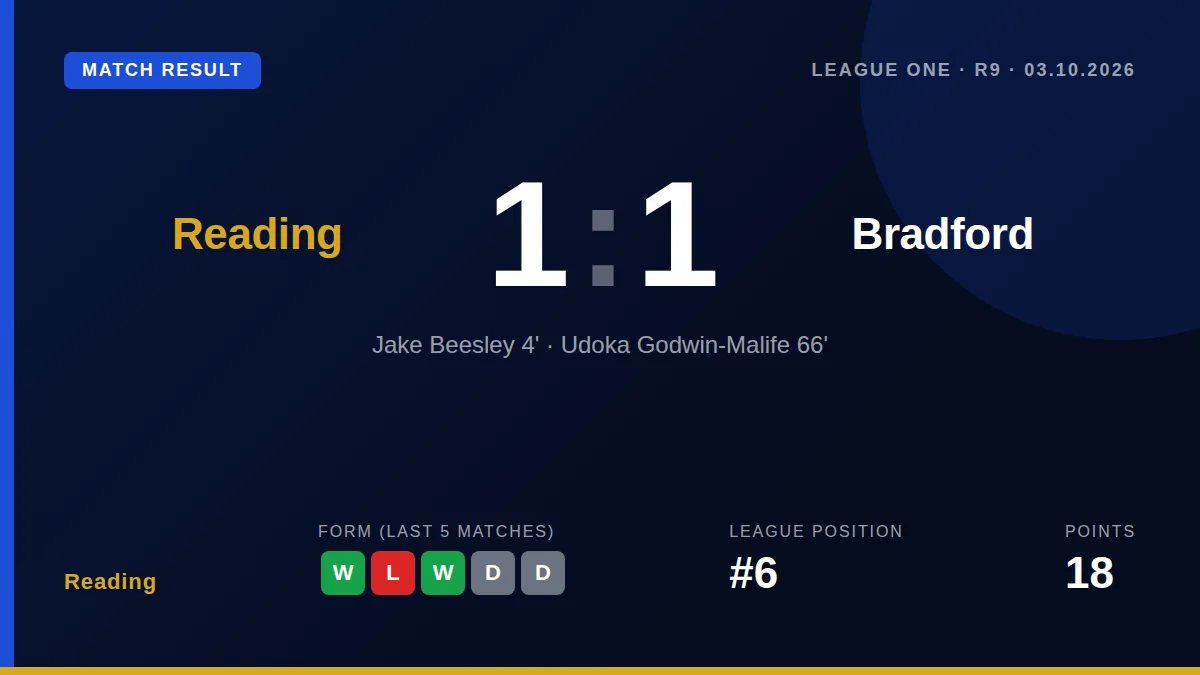 MATCH RESULT

LEAGUE ONE · R9 · 03.10.2026

Reading

1:1

Bradford

Jake Beesley 4' · Udoka Godwin-Malife 66'

Reading

FORM (LAST 5 MATCHES)

W L W D D

LEAGUE POSITION

#6

POINTS

18