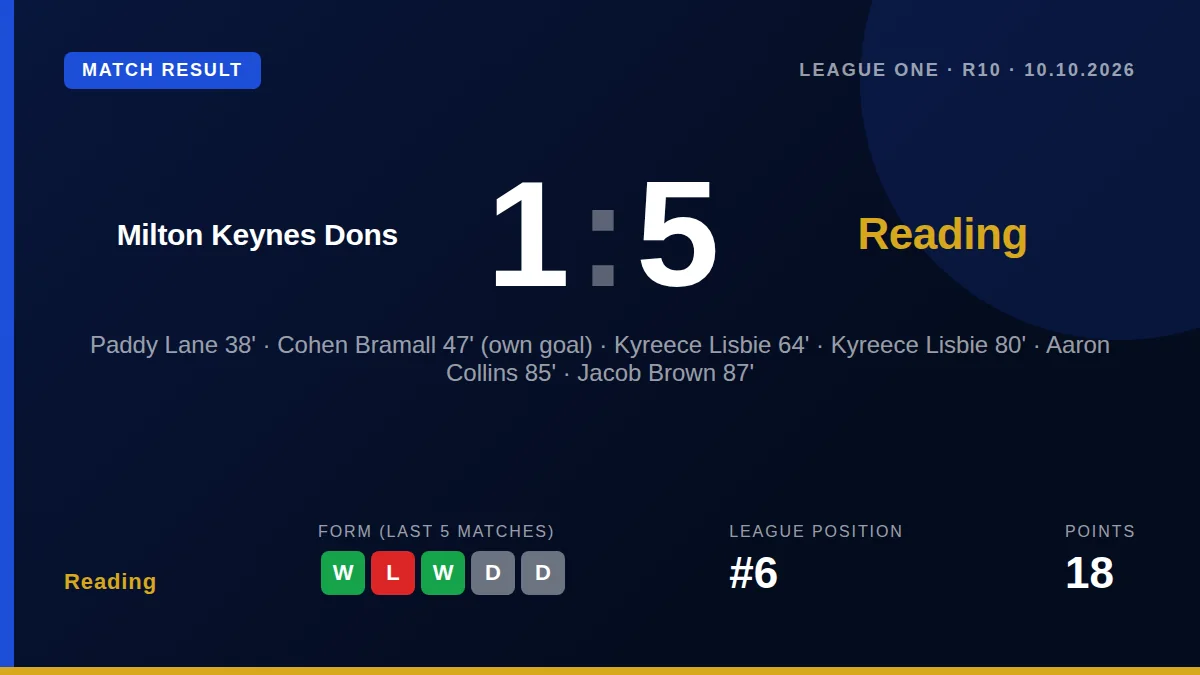 MATCH RESULT

LEAGUE ONE · R10 · 10.10.2026

Milton Keynes Dons

1:5

Reading

Paddy Lane 38' · Cohen Bramall 47' (own goal) · Kyreece Lisbie 64' · Kyreece Lisbie 80' · Aaron Collins 85' · Jacob Brown 87'

Reading

FORM (LAST 5 MATCHES)

W L W D D

LEAGUE POSITION

#6

POINTS

18