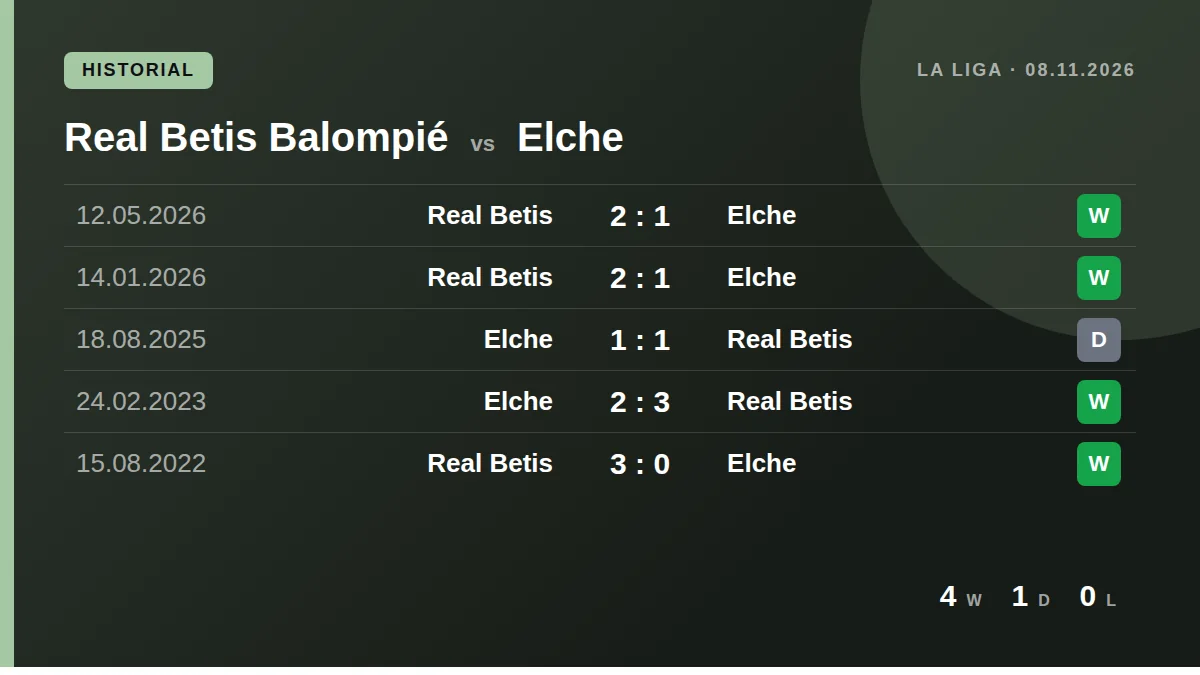 HISTORIAL

LA LIGA · 08.11.2026

Real Betis Balompié vs Elche

| 12.05.2026 | Real Betis | 2 : 1 | Elche | W |
|---|---|---|---|---|
| 14.01.2026 | Real Betis | 2 : 1 | Elche | W |
| 18.08.2025 | Elche | 1 : 1 | Real Betis | D |
| 24.02.2023 | Elche | 2 : 3 | Real Betis | W |
| 15.08.2022 | Real Betis | 3 : 0 | Elche | W |

4 W 1 D 0 L