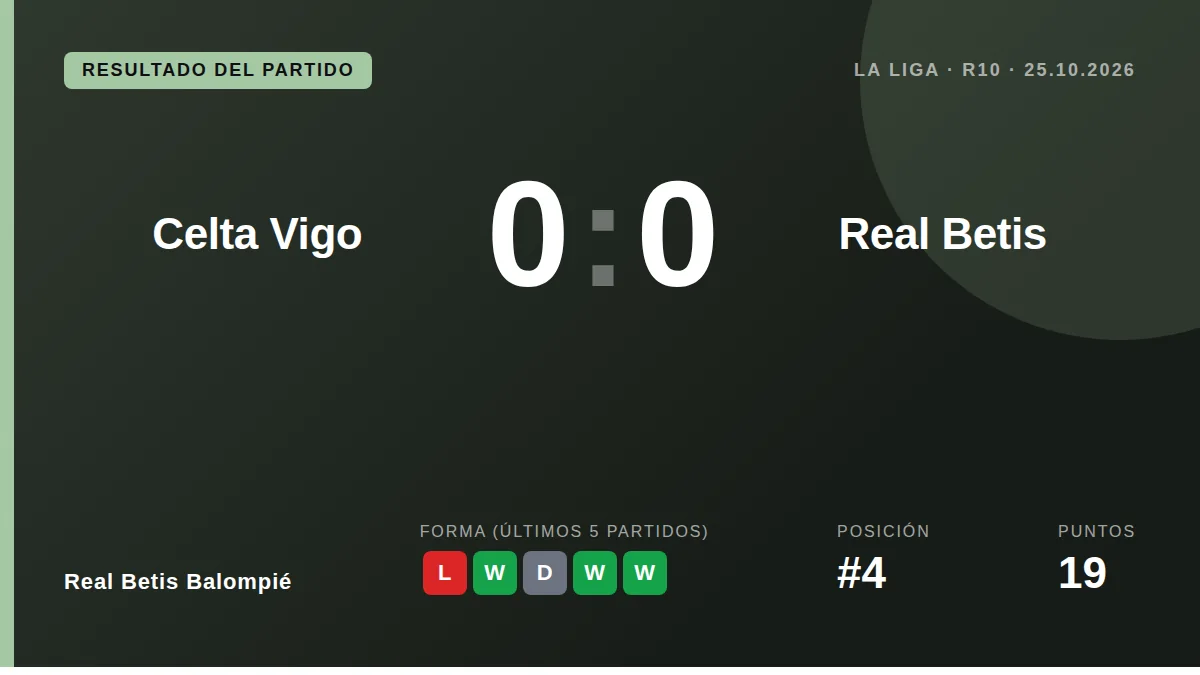 RESULTADO DEL PARTIDO

LA LIGA · R10 · 25.10.2026

Celta Vigo

0 : 0

Real Betis

Real Betis Balompié

FORMA (ÚLTIMOS 5 PARTIDOS)

L W D W W

POSICIÓN

#4

PUNTOS

19