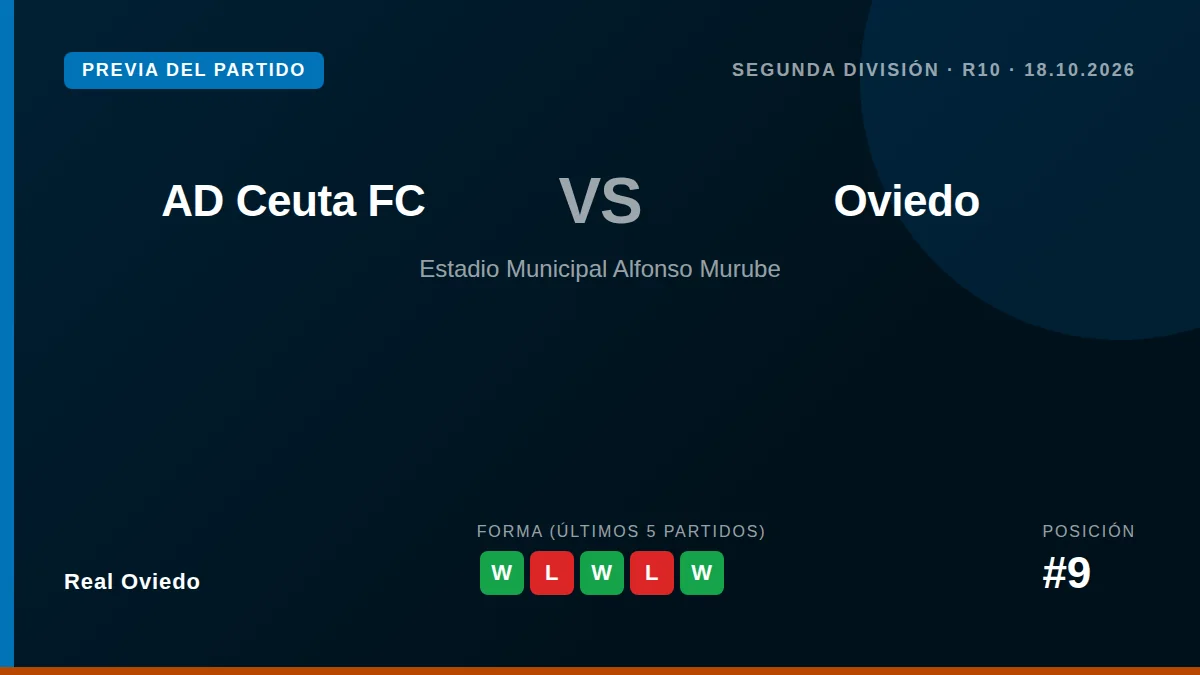 PREVIA DEL PARTIDO

SEGUNDA DIVISIÓN · R10 · 18.10.2026

AD Ceuta FC

VS

Oviedo

Estadio Municipal Alfonso Murube

Real Oviedo

FORMA (ÚLTIMOS 5 PARTIDOS)

W L W L W

POSICIÓN

#9