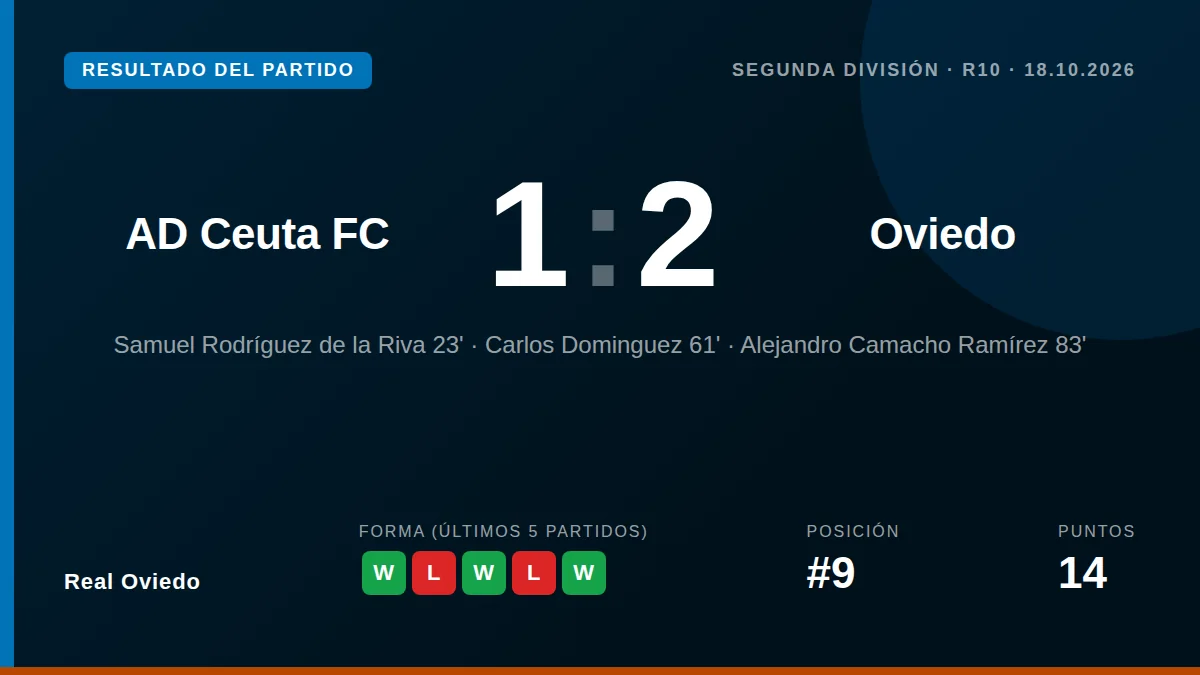 RESULTADO DEL PARTIDO

SEGUNDA DIVISIÓN · R10 · 18.10.2026

AD Ceuta FC

1:2

Oviedo

Samuel Rodríguez de la Riva 23' · Carlos Dominguez 61' · Alejandro Camacho Ramírez 83'

Real Oviedo

FORMA (ÚLTIMOS 5 PARTIDOS)

W L W L W

POSICIÓN

#9

PUNTOS

14