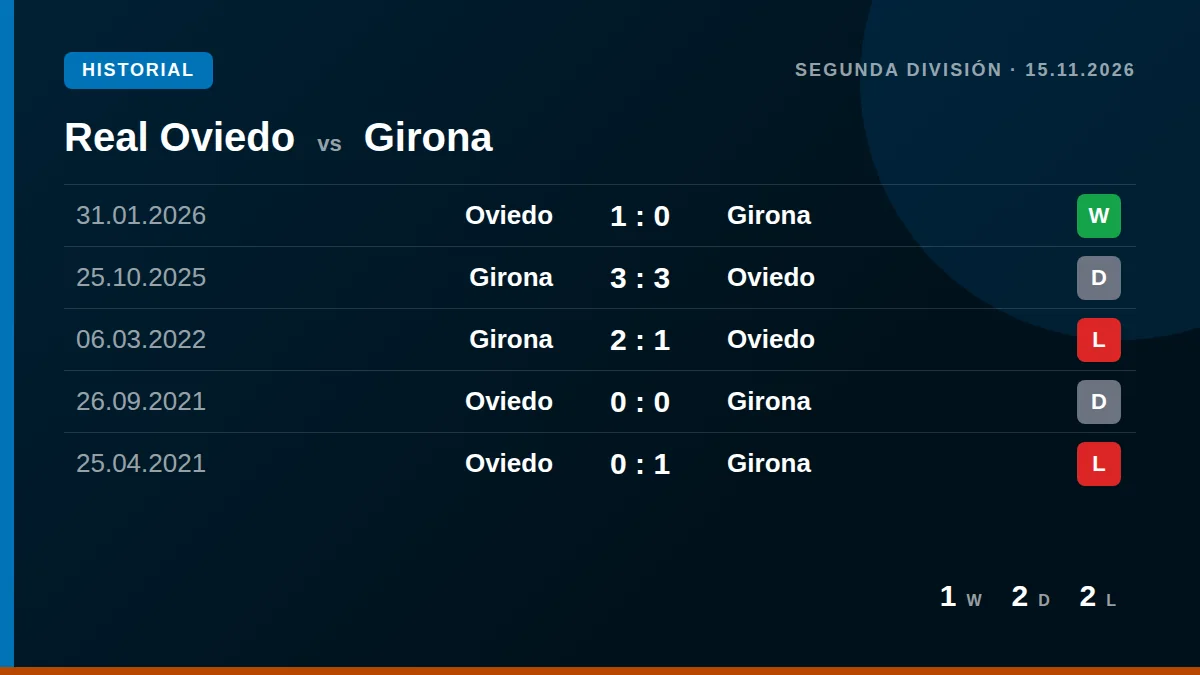 HISTORIAL

SEGUNDA DIVISIÓN · 15.11.2026

Real Oviedo vs Girona

| 31.01.2026 | Oviedo | 1 : 0 | Girona | W |
|---|---|---|---|---|
| 25.10.2025 | Girona | 3 : 3 | Oviedo | D |
| 06.03.2022 | Girona | 2 : 1 | Oviedo | L |
| 26.09.2021 | Oviedo | 0 : 0 | Girona | D |
| 25.04.2021 | Oviedo | 0 : 1 | Girona | L |

1 W 2 D 2 L