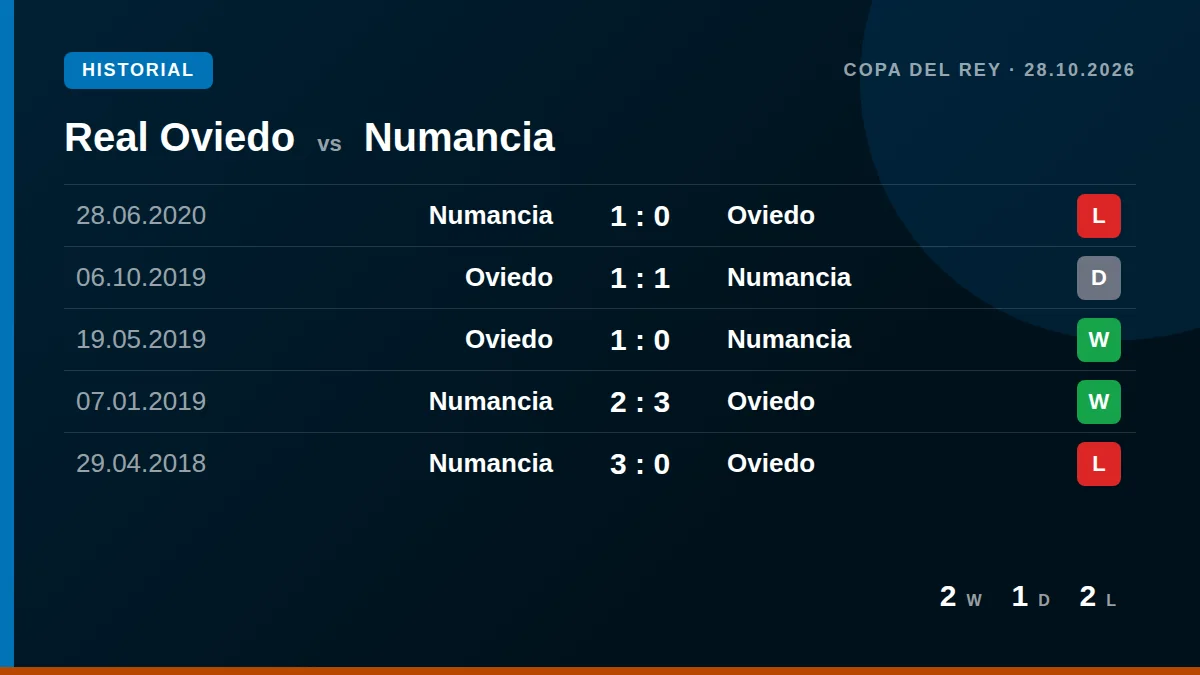 HISTORIAL

COPA DEL REY · 28.10.2026

Real Oviedo vs Numancia

| 28.06.2020 | Numancia | 1 : 0 | Oviedo | L |
|---|---|---|---|---|
| 06.10.2019 | Oviedo | 1 : 1 | Numancia | D |
| 19.05.2019 | Oviedo | 1 : 0 | Numancia | W |
| 07.01.2019 | Numancia | 2 : 3 | Oviedo | W |
| 29.04.2018 | Numancia | 3 : 0 | Oviedo | L |

2 W 1 D 2 L