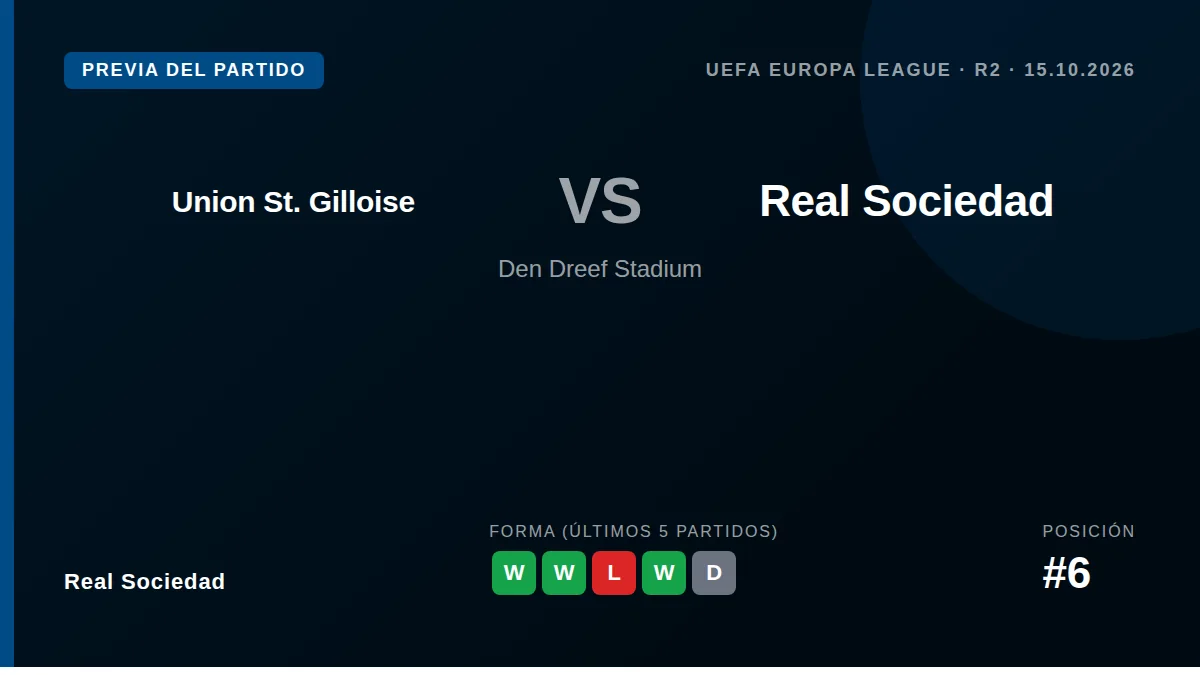 PREVIA DEL PARTIDO

UEFA EUROPA LEAGUE · R2 · 15.10.2026

Union St. Gilloise

VS

Real Sociedad

Den Dreef Stadium

Real Sociedad

FORMA (ÚLTIMOS 5 PARTIDOS)

W W L W D

POSICIÓN

#6