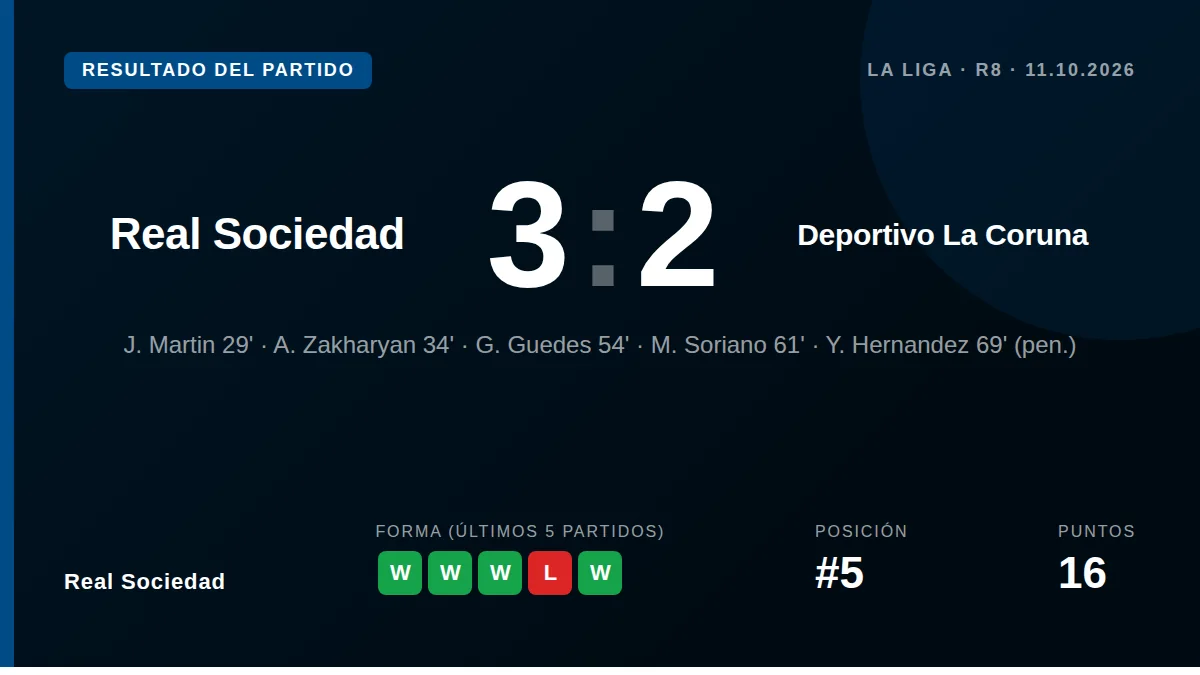 RESULTADO DEL PARTIDO

LA LIGA · R8 · 11.10.2026

Real Sociedad

3:2

Deportivo La Coruna

J. Martin 29' · A. Zakharyan 34' · G. Guedes 54' · M. Soriano 61' · Y. Hernandez 69' (pen.)

Real Sociedad

FORMA (ÚLTIMOS 5 PARTIDOS)

W W W L W

POSICIÓN

#5

PUNTOS

16