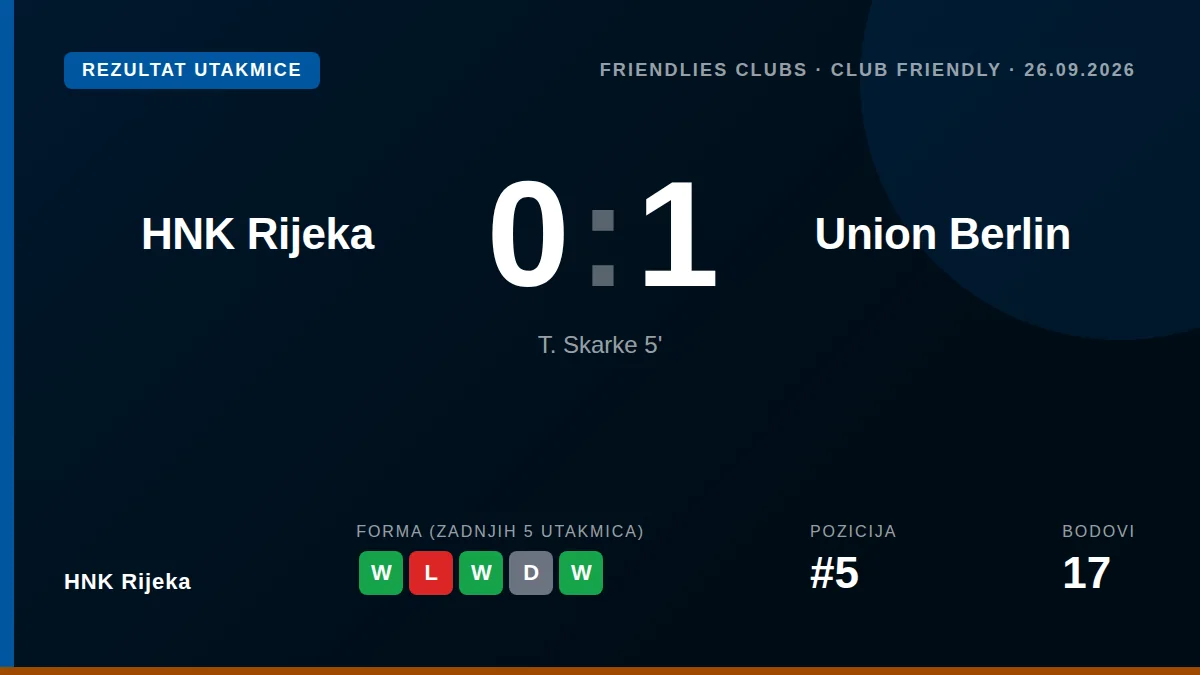 REZULTAT UTAKMICE

FRIENDLIES CLUBS · CLUB FRIENDLY · 26.09.2026

HNK Rijeka

0 : 1

Union Berlin

T. Skarke 5'

HNK Rijeka

FORMA (ZADNJIH 5 UTAKMICA)

W L W D W

POZICIJA

#5

BODOVI

17