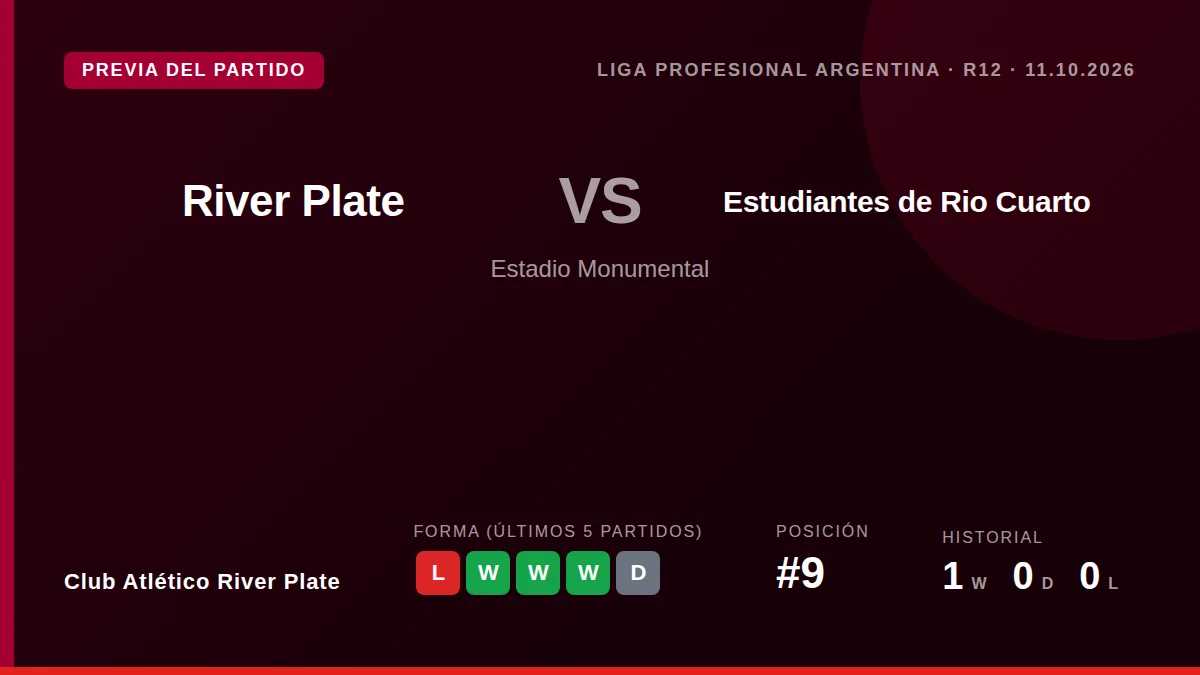 PREVIA DEL PARTIDO

LIGA PROFESIONAL ARGENTINA · R12 · 11.10.2026

River Plate

VS

Estudiantes de Rio Cuarto

Estadio Monumental

Club Atlético River Plate

FORMA (ÚLTIMOS 5 PARTIDOS)

L W W W D

POSICIÓN

#9

HISTORIAL

1 W 0 D 0 L