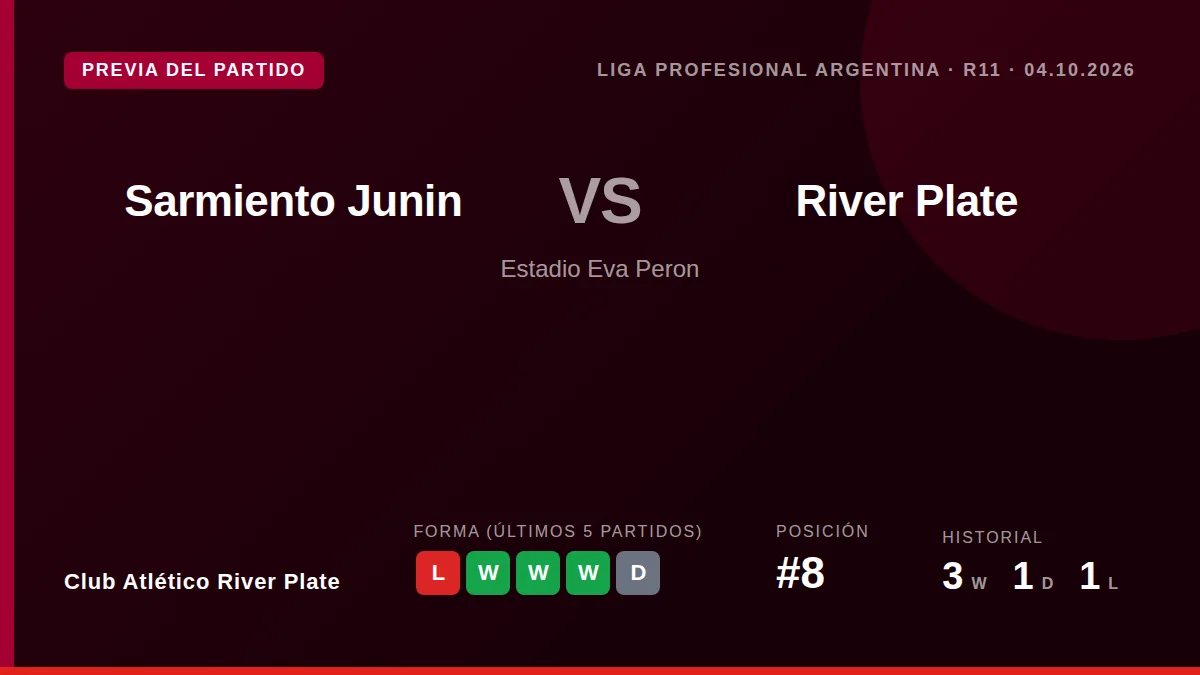 PREVIA DEL PARTIDO

LIGA PROFESIONAL ARGENTINA · R11 · 04.10.2026

Sarmiento Junin

VS

River Plate

Estadio Eva Peron

Club Atlético River Plate

FORMA (ÚLTIMOS 5 PARTIDOS)

L W W W D

POSICIÓN

#8

HISTORIAL

3 W 1 D 1 L