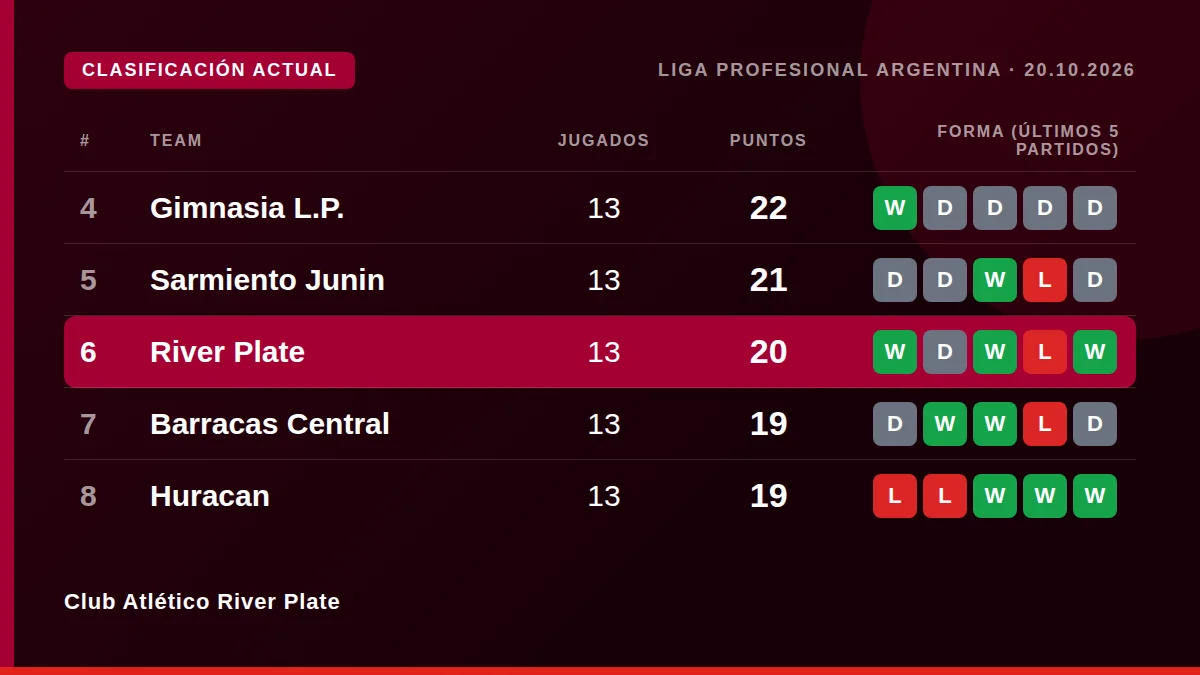 CLASIFICACIÓN ACTUAL

LIGA PROFESIONAL ARGENTINA · 20.10.2026

| # | TEAM | JUGADOS | PUNTOS | FORMA (ÚLTIMOS 5 PARTIDOS) |
|---|---|---|---|---|
| 4 | Gimnasia L.P. | 13 | 22 | W D D D D |
| 5 | Sarmiento Junin | 13 | 21 | D D W L D |
| 6 | River Plate | 13 | 20 | W D W L W |
| 7 | Barracas Central | 13 | 19 | D W W L D |
| 8 | Huracan | 13 | 19 | L L W W W |

Club Atlético River Plate