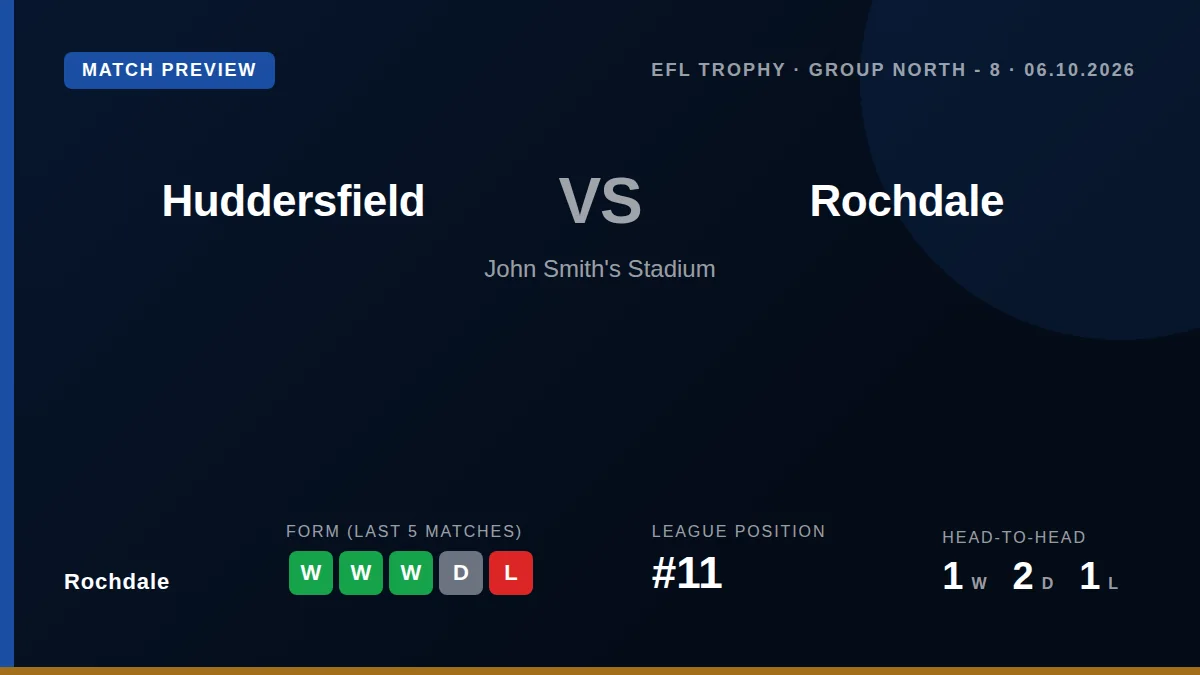 MATCH PREVIEW

EFL TROPHY · GROUP NORTH - 8 · 06.10.2026

Huddersfield

VS

Rochdale

John Smith's Stadium

Rochdale

FORM (LAST 5 MATCHES)

W W W D L

LEAGUE POSITION

#11

HEAD-TO-HEAD

1 W 2 D 1 L