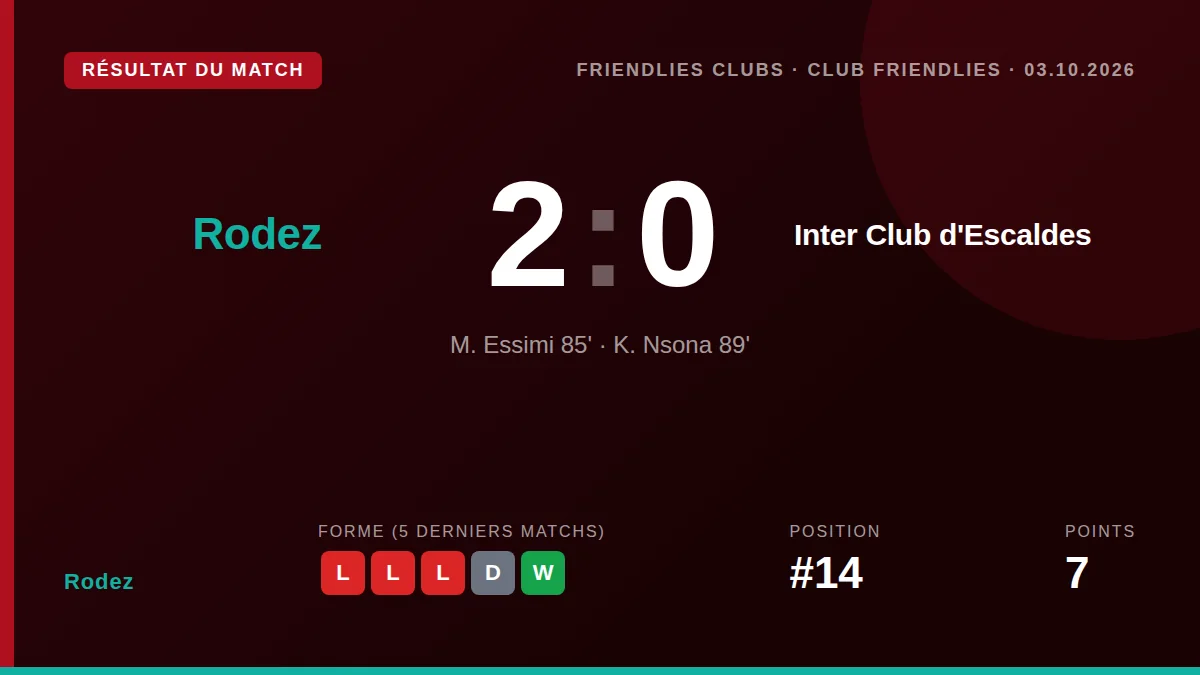 RÉSULTAT DU MATCH

FRIENDLIES CLUBS · CLUB FRIENDLIES · 03.10.2026

Rodez

2 : 0

Inter Club d'Escaldes

M. Essimi 85' · K. Nsona 89'

Rodez

FORME (5 DERNIERS MATCHS)

L L L D W

POSITION

#14

POINTS

7