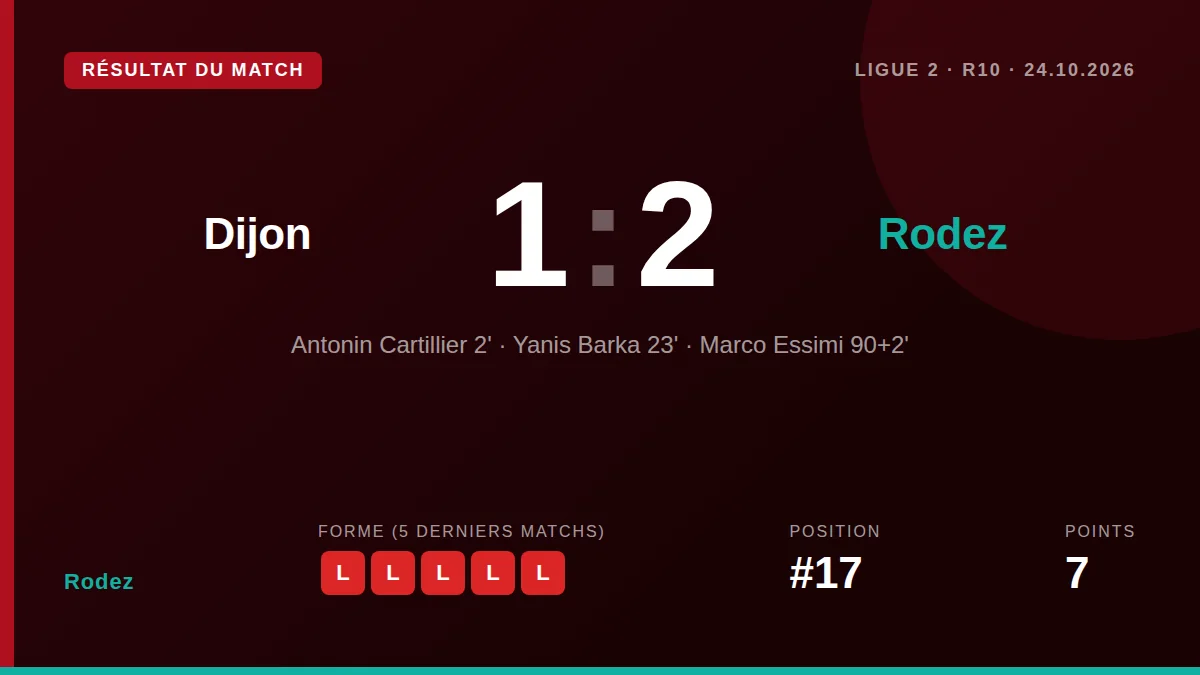 RÉSULTAT DU MATCH

LIGUE 2 · R10 · 24.10.2026

Dijon

1 : 2

Rodez

Antonin Cartillier 2' · Yanis Barka 23' · Marco Essimi 90+2'

Rodez

FORME (5 DERNIERS MATCHS)

L L L L L

POSITION

#17

POINTS

7