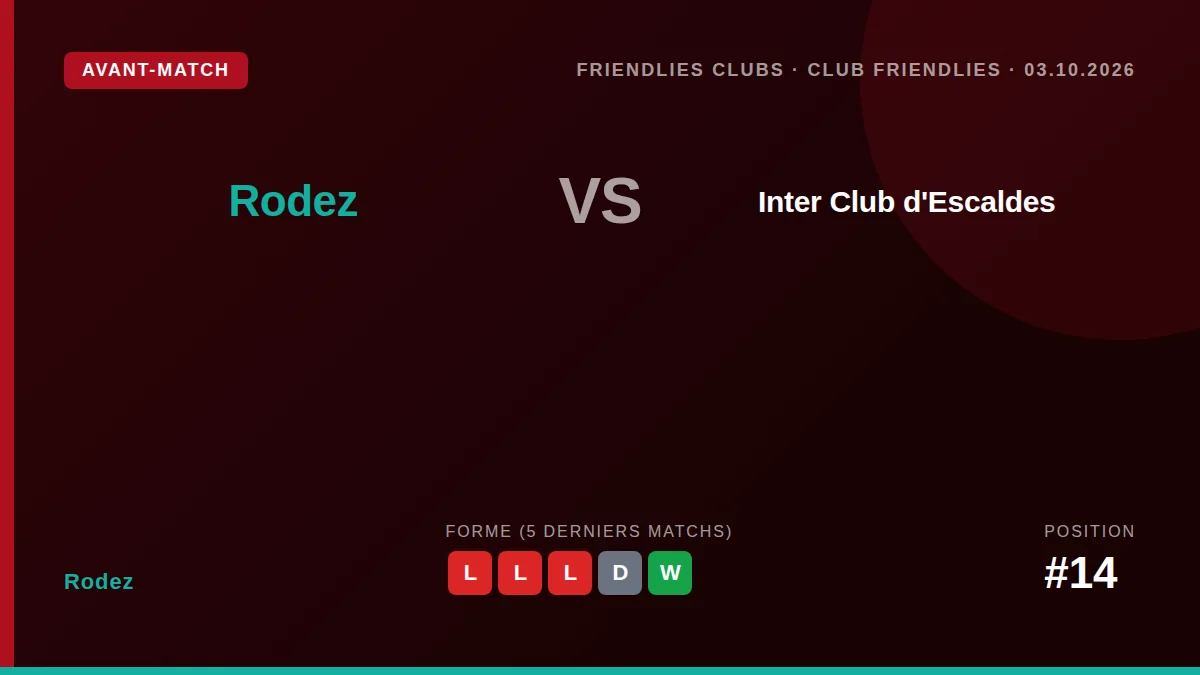 AVANT-MATCH

FRIENDLIES CLUBS · CLUB FRIENDLIES · 03.10.2026

Rodez

VS

Inter Club d'Escaldes

Rodez

FORME (5 DERNIERS MATCHS)

L L L D W

POSITION

#14